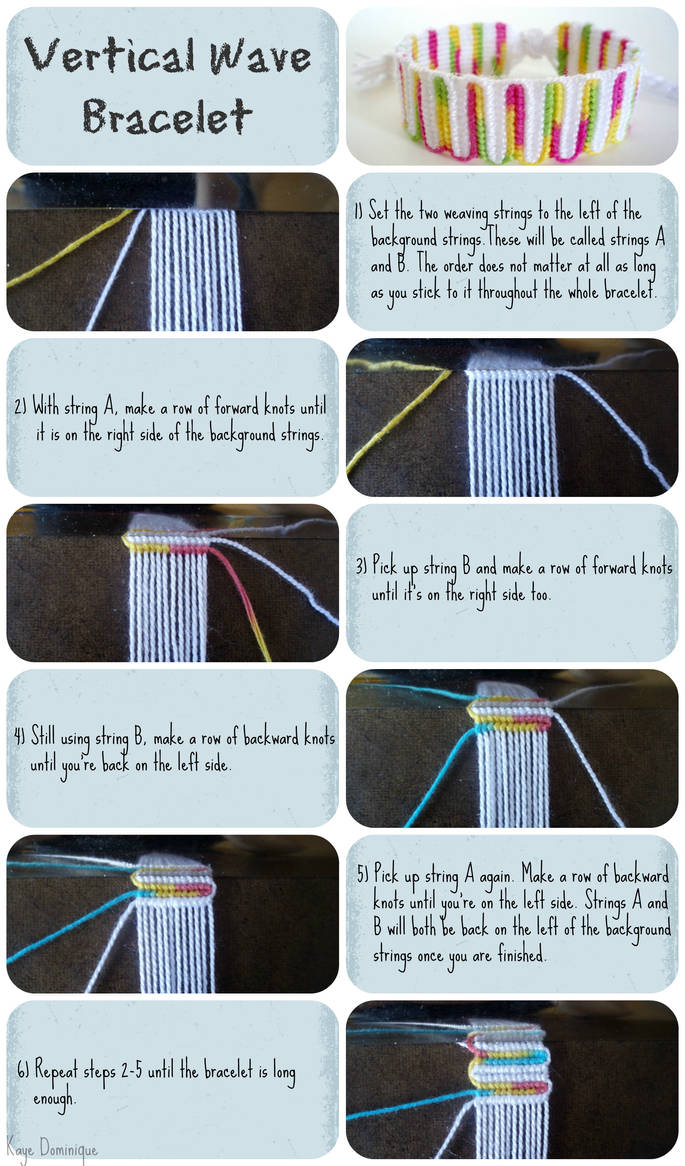 Vertical Wave Bracelet

1) Set the two weaving strings to the left of the background strings. These will be called strings A and B. The order does not matter at all as long as you stick to it throughout the whole bracelet.

2) With string A, make a row of forward knots until it is on the right side of the background strings.

3) Pick up string B and make a row of forward knots until it's on the right side too.

4) Still using string B, make a row of backward knots until you're back on the left side.

5) Pick up string A again. Make a row of backward knots until you're on the left side. Strings A and B will both be back on the left of the background strings once you are finished.

6) Repeat steps 2-5 until the bracelet is long enough.

Kaye Dominique