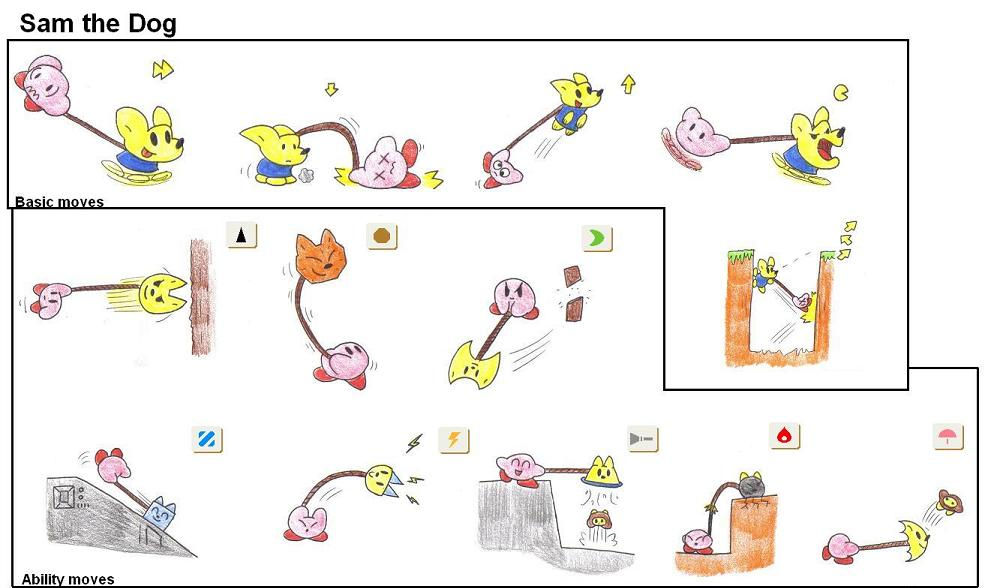 Sam the Dog

Basic moves

Ability moves