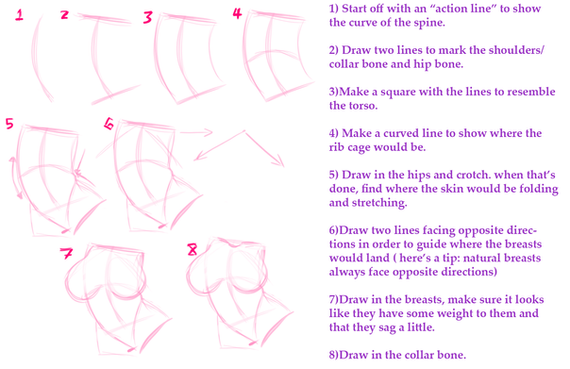 1 2 3 4

5 6

7 8

1) Start off with an "action line" to show the curve of the spine.

2) Draw two lines to mark the shoulders/ collar bone and hip bone.

3)Make a square with the lines to resemble the torso.

4) Make a curved line to show where the rib cage would be.

5) Draw in the hips and crotch. when that's done, find where the skin would be folding and stretching.

6)Draw two lines facing opposite directions in order to guide where the breasts would land ( here's a tip: natural breasts always face opposite directions)

7)Draw in the breasts, make sure it looks like they have some weight to them and that they sag a little.

8)Draw in the collar bone.