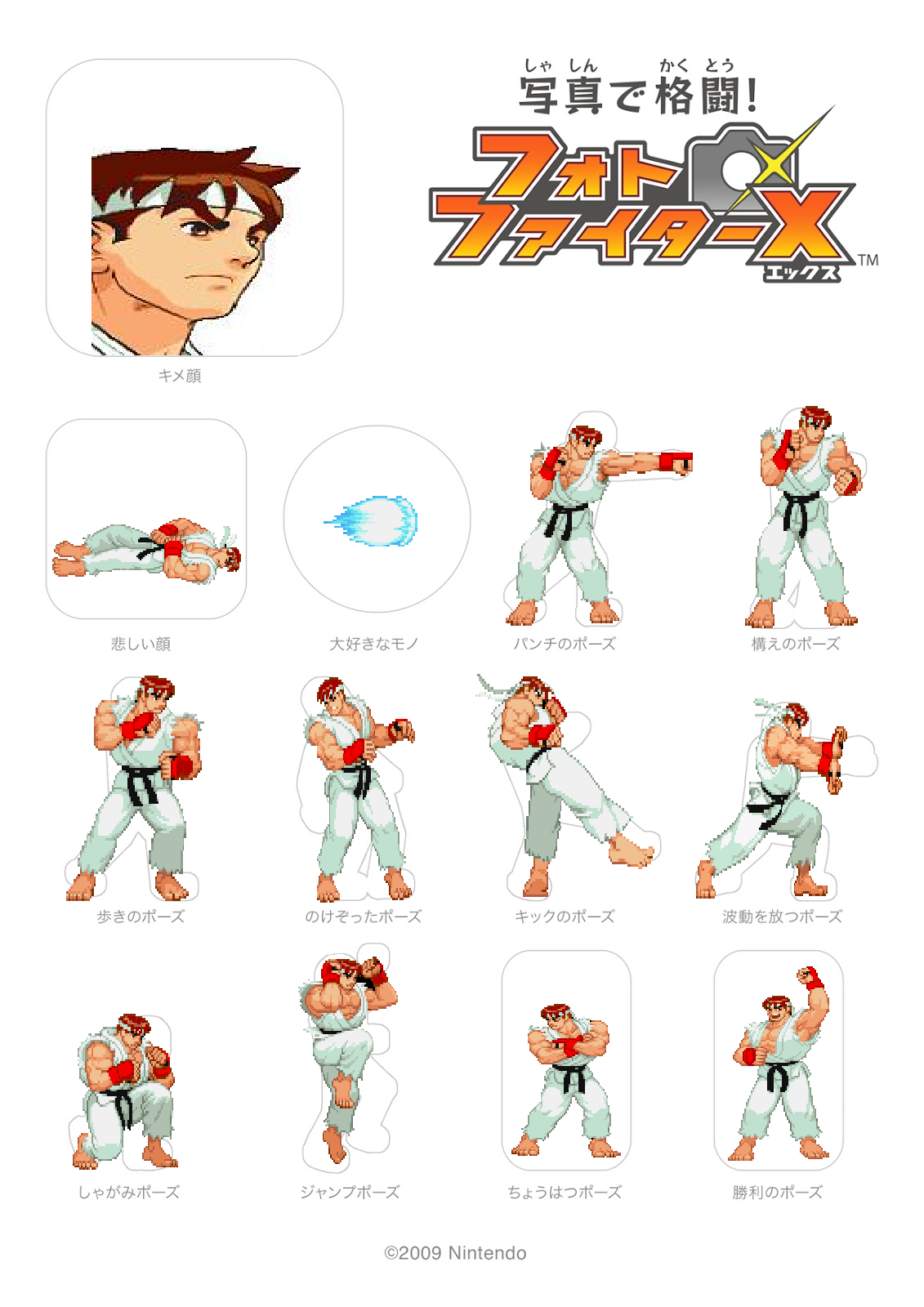 しゃ しん かく とう
写真で格闘!
フォトファイターX
エックス
TM

キメ顔

悲しい顔

大好きなモノ

パンチのポーズ

構えのポーズ

歩きのポーズ

のけぞったポーズ

キックのポーズ

波動を放つポーズ

しゃがみポーズ

ジャンプポーズ

ちょうはつポーズ

勝利のポーズ

©2009 Nintendo