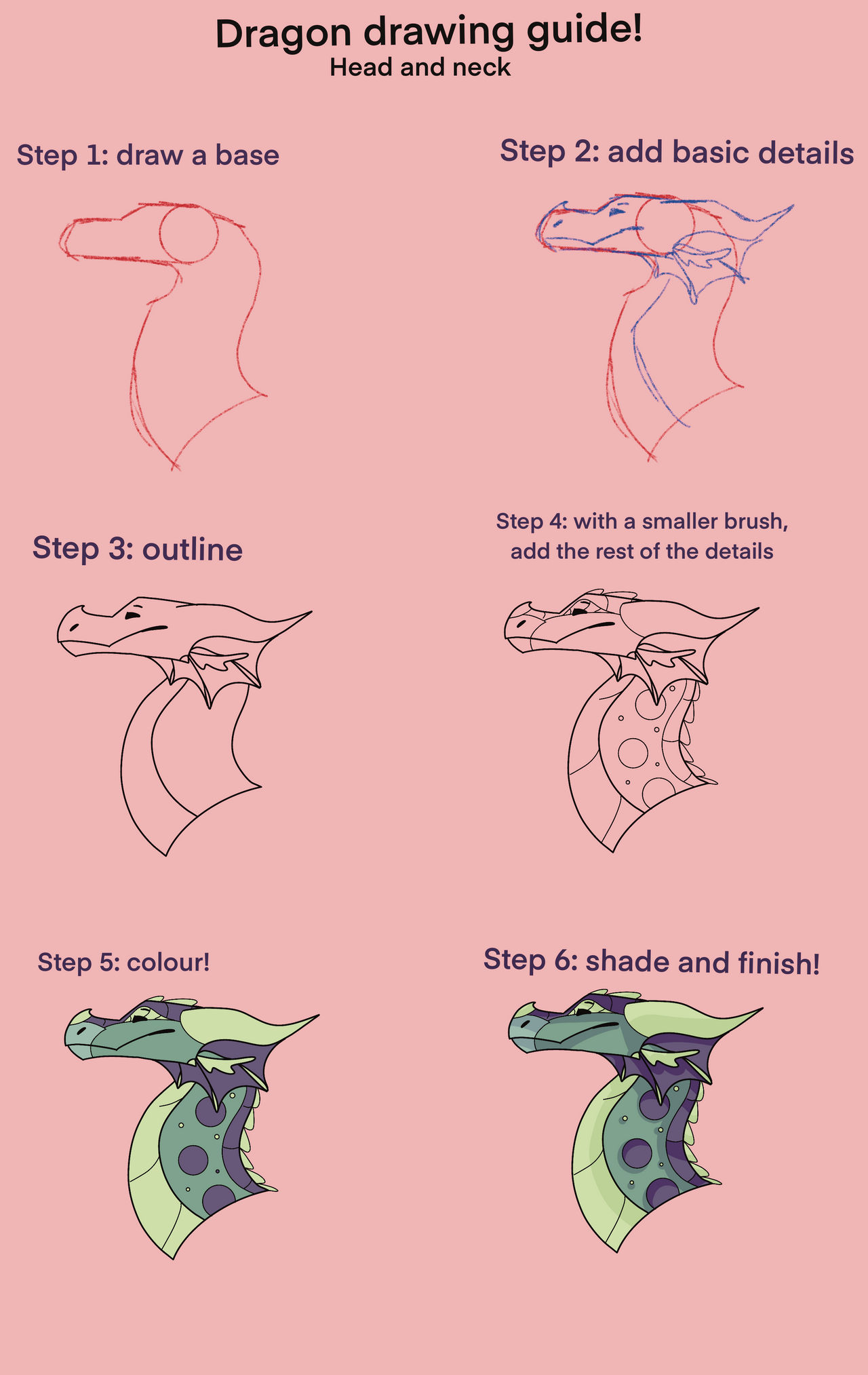 Dragon drawing guide!
Head and neck

Step 1: draw a base

Step 2: add basic details

Step 3: outline

Step 4: with a smaller brush, add the rest of the details

Step 5: colour!

Step 6: shade and finish!