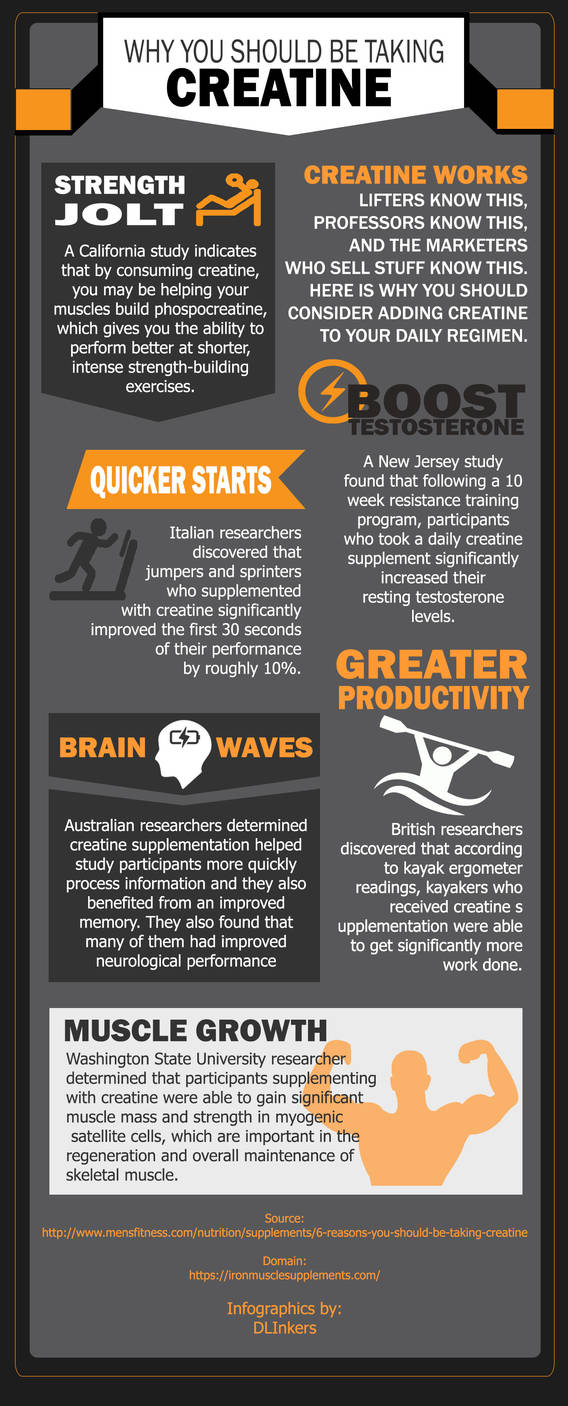 WHY YOU SHOULD BE TAKING
CREATINE

STRENGTH JOLT

A California study indicates that by consuming creatine, you may be helping your muscles build phospocreatine, which gives you the ability to perform better at shorter, intense strength-building exercises.

CREATINE WORKS

LIFTERS KNOW THIS, PROFESSORS KNOW THIS, AND THE MARKETERS WHO SELL STUFF KNOW THIS. HERE IS WHY YOU SHOULD CONSIDER ADDING CREATINE TO YOUR DAILY REGIMEN.

BOOST TESTOSTERONE

A New Jersey study found that following a 10 week resistance training program, participants who took a daily creatine supplement significantly increased their resting testosterone levels.

QUICKER STARTS

Italian researchers discovered that jumpers and sprinters who supplemented with creatine significantly improved the first 30 seconds of their performance by roughly 10%.

GREATER PRODUCTIVITY

British researchers discovered that according to kayak ergometer readings, kayakers who received creatine s upplementation were able to get significantly more work done.

BRAIN WAVES

Australian researchers determined creatine supplementation helped study participants more quickly process information and they also benefited from an improved memory. They also found that many of them had improved neurological performance

MUSCLE GROWTH

Washington State University researcher determined that participants supplementing with creatine were able to gain significant muscle mass and strength in myogenic satellite cells, which are important in the regeneration and overall maintenance of skeletal muscle.

Source:
http://www.mensfitness.com/nutrition/supplements/6-reasons-you-should-be-taking-creatine

Domain:
https://ironmusclesupplements.com/

Infographics by:
DLInkers