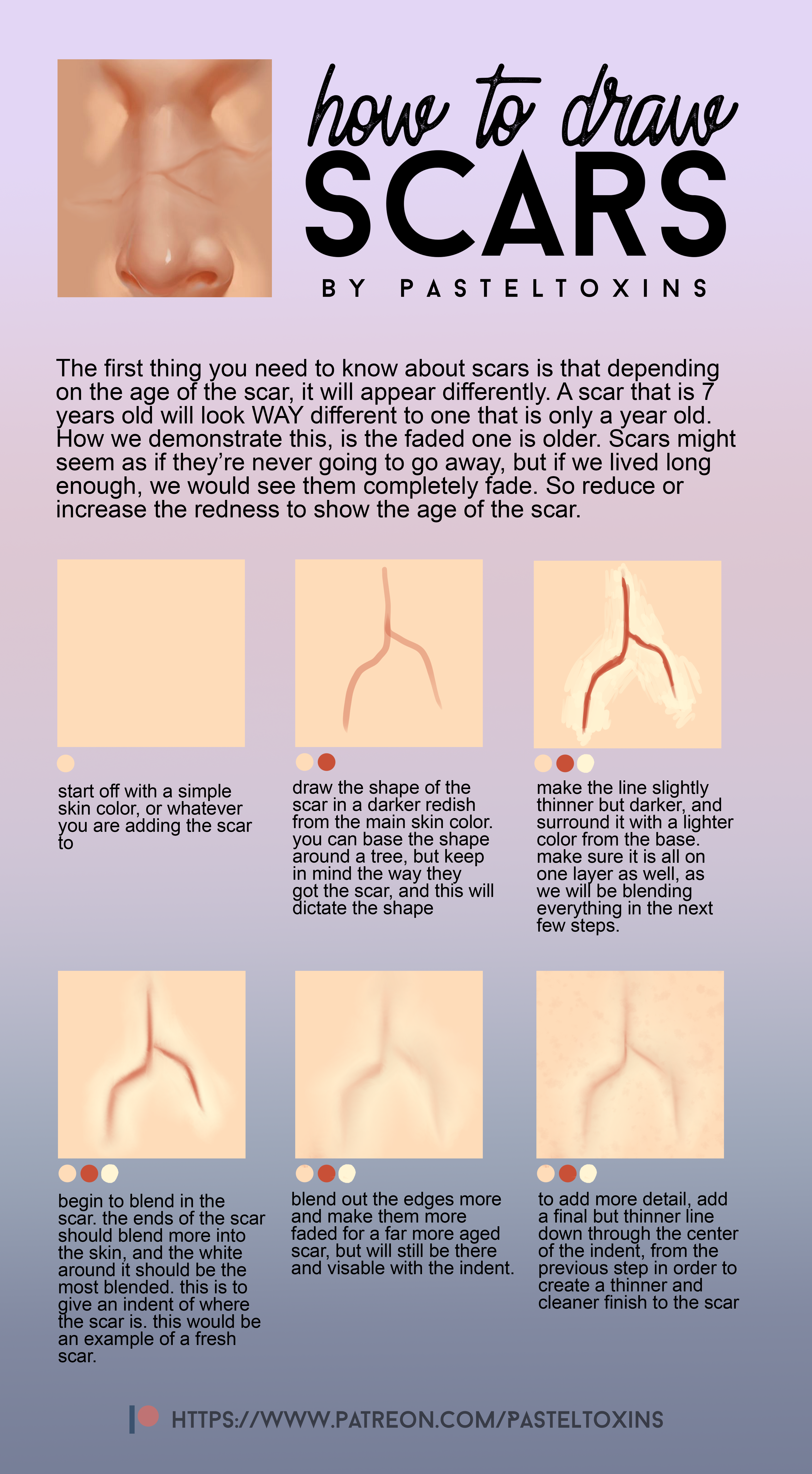 how to draw
SCARS
BY PASTELTOXINS

The first thing you need to know about scars is that depending on the age of the scar, it will appear differently. A scar that is 7 years old will look WAY different to one that is only a year old. How we demonstrate this, is the faded one is older. Scars might seem as if they're never going to go away, but if we lived long enough, we would see them completely fade. So reduce or increase the redness to show the age of the scar.

start off with a simple skin color, or whatever you are adding the scar to

draw the shape of the scar in a darker redish from the main skin color. you can base the shape around a tree, but keep in mind the way they got the scar, and this will dictate the shape

make the line slightly thinner but darker, and surround it with a lighter color from the base. make sure it is all on one layer as well, as we will be blending everything in the next few steps.

begin to blend in the scar. the ends of the scar should blend more into the skin, and the white around it should be the most blended. this is to give an indent of where the scar is. this would be an example of a fresh scar.

blend out the edges more and make them more faded for a far more aged scar, but will still be there and visable with the indent.

to add more detail, add a final but thinner line down through the center of the indent, from the previous step in order to create a thinner and cleaner finish to the scar

HTTPS://WWW.PATREON.COM/PASTELTOXINS