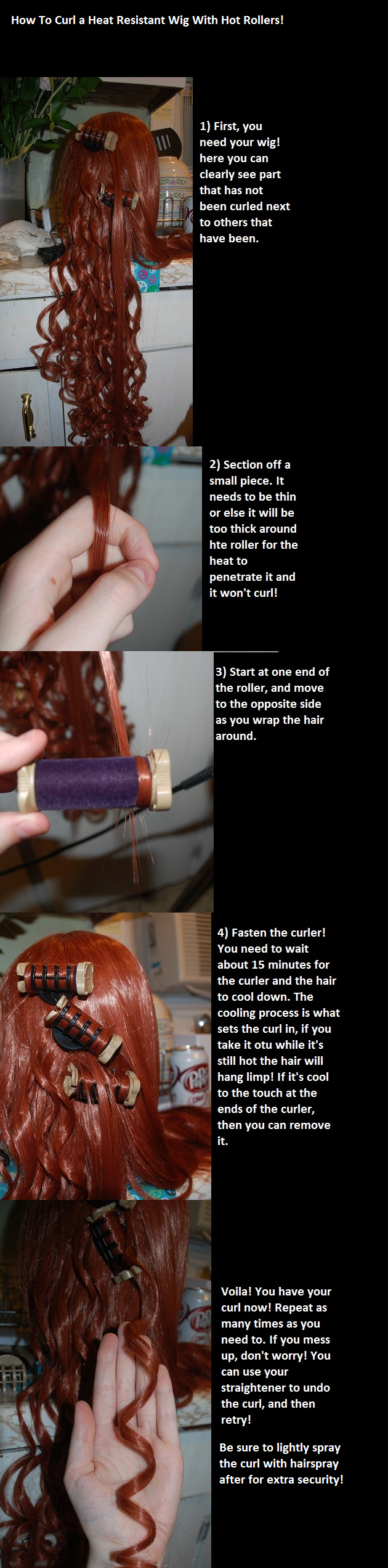 How To Curl a Heat Resistant Wig With Hot Rollers!

1) First, you need your wig! here you can clearly see part that has not been curled next to others that have been.

2) Section off a small piece. It needs to be thin or else it will be too thick around hte roller for the heat to penetrate it and it won't curl!

3) Start at one end of the roller, and move to the opposite side as you wrap the hair around.

4) Fasten the curler! You need to wait about 15 minutes for the curler and the hair to cool down. The cooling process is what sets the curl in, if you take it otu while it's still hot the hair will hang limp! If it's cool to the touch at the ends of the curler, then you can remove it.

Voila! You have your curl now! Repeat as many times as you need to. If you mess up, don't worry! You can use your straightener to undo the curl, and then retry!

Be sure to lightly spray the curl with hairspray after for extra security!