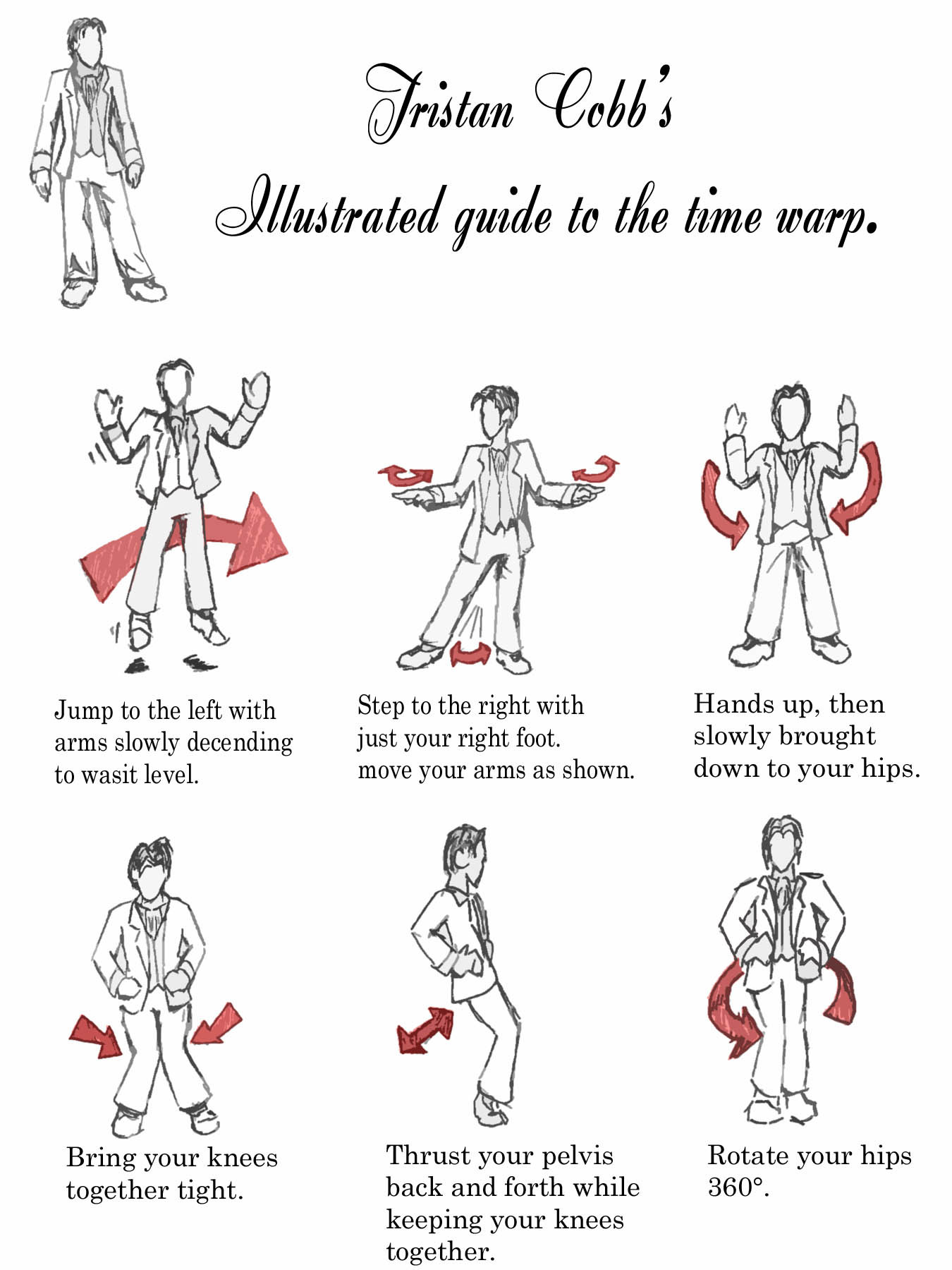 Tristan Cobb's

Illustrated guide to the time warp.

Jump to the left with arms slowly decending to wasit level.

Step to the right with just your right foot. move your arms as shown.

Hands up, then slowly brought down to your hips.

Bring your knees together tight.

Thrust your pelvis back and forth while keeping your knees together.

Rotate your hips 360°.