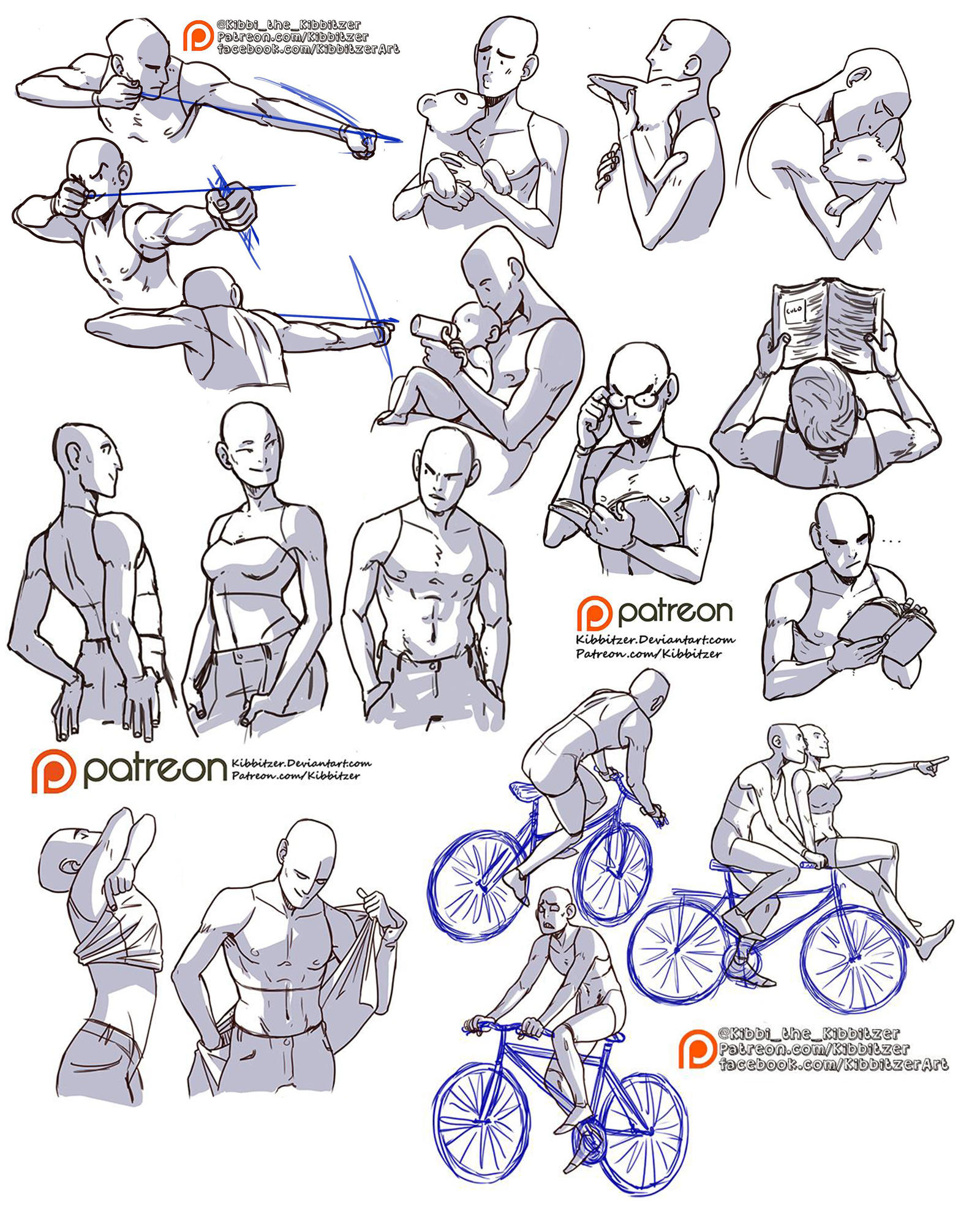 @Kibbi_the_Kibbitzer
Patreon.com/Kibbitzer
facebook.com/KibbitzerArt

CULO

...

patreon
Kibbitzer.Deviantart.com
Patreon.com/Kibbitzer

patreon
Kibbitzer.Deviantart.com
Patreon.com/Kibbitzer

@Kibbi_the_Kibbitzer
Patreon.com/Kibbitzer
facebook.com/KibbitzerArt