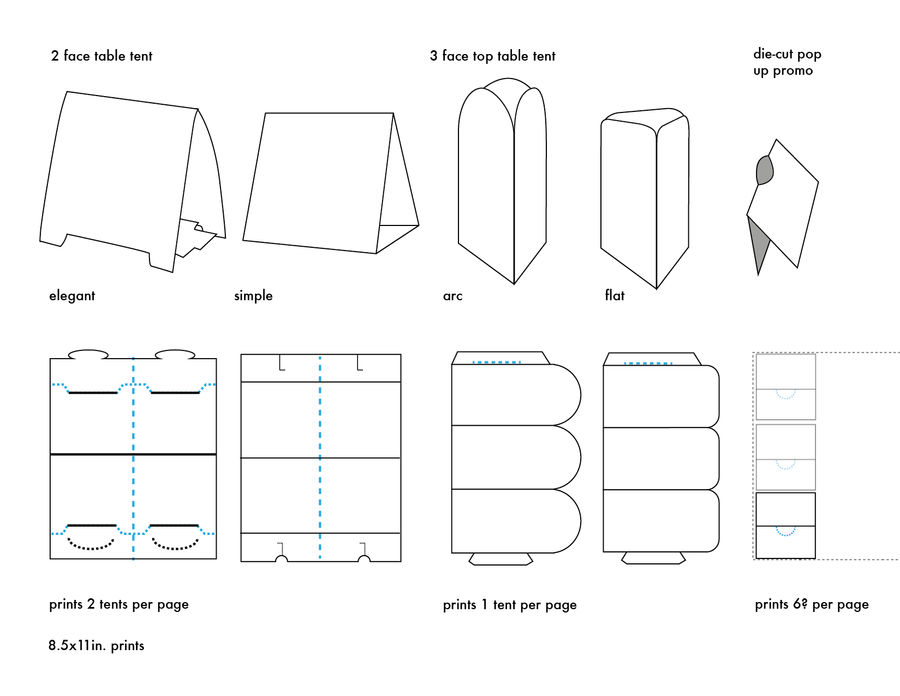 2 face table tent

3 face top table tent

die-cut pop up promo

elegant

simple

arc

flat

prints 2 tents per page

prints 1 tent per page

prints 6? per page

8.5x11in. prints