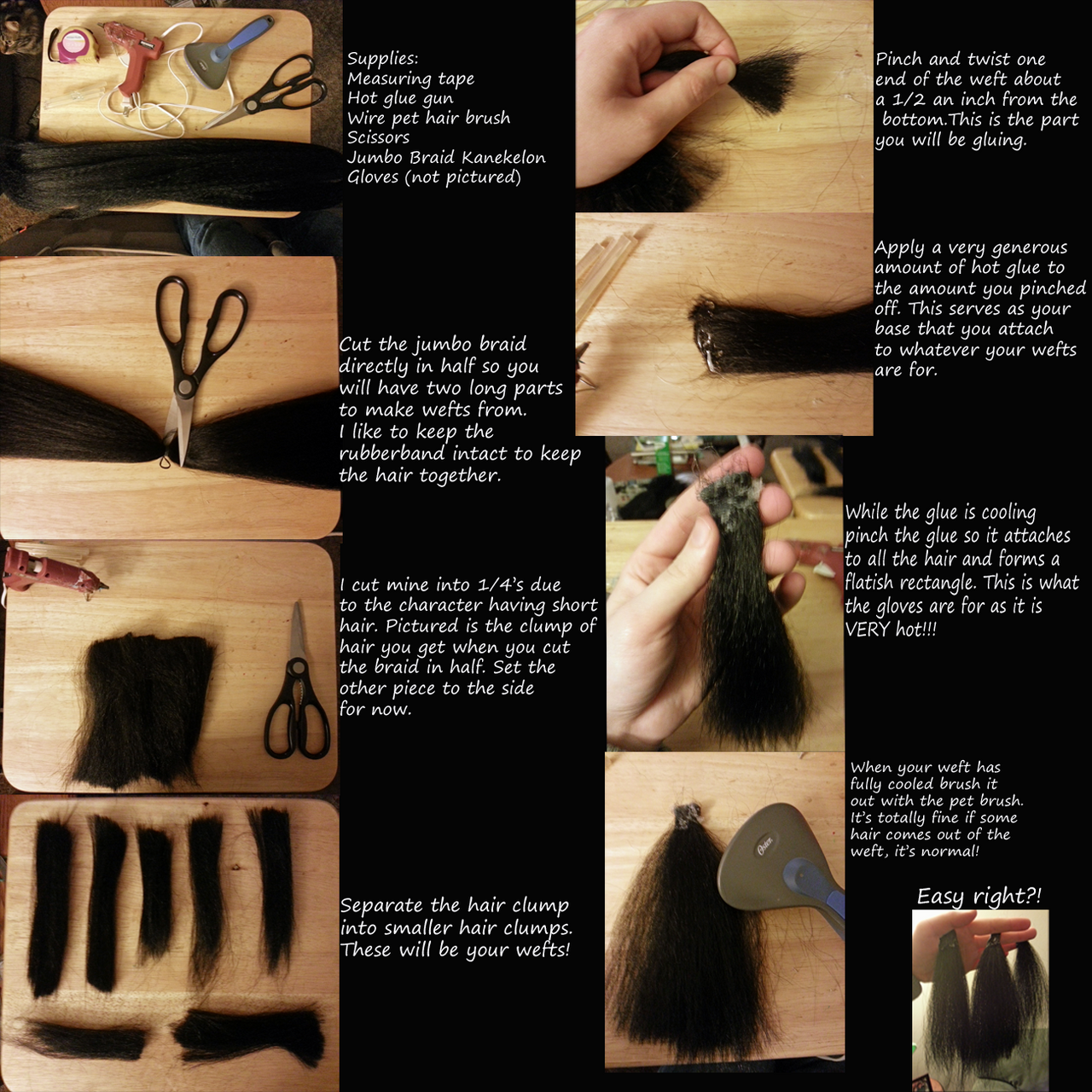 Supplies:
Measuring tape
Hot glue gun
Wire pet hair brush
Scissors
Jumbo Braid Kanekelon
Gloves (not pictured)

Cut the jumbo braid directly in half so you will have two long parts to make wefts from. I like to keep the rubberband intact to keep the hair together.

I cut mine into 1/4's due to the character having short hair. Pictured is the clump of hair you get when you cut the braid in half. Set the other piece to the side for now.

Separate the hair clump into smaller hair clumps. These will be your wefts!

Pinch and twist one end of the weft about a 1/2 an inch from the bottom.This is the part you will be gluing.

Apply a very generous amount of hot glue to the amount you pinched off. This serves as your base that you attach to whatever your wefts are for.

While the glue is cooling pinch the glue so it attaches to all the hair and forms a flatish rectangle. This is what the gloves are for as it is VERY hot!!!

When your weft has fully cooled brush it out with the pet brush. It's totally fine if some hair comes out of the weft, it's normal!

Oster

Easy right?!