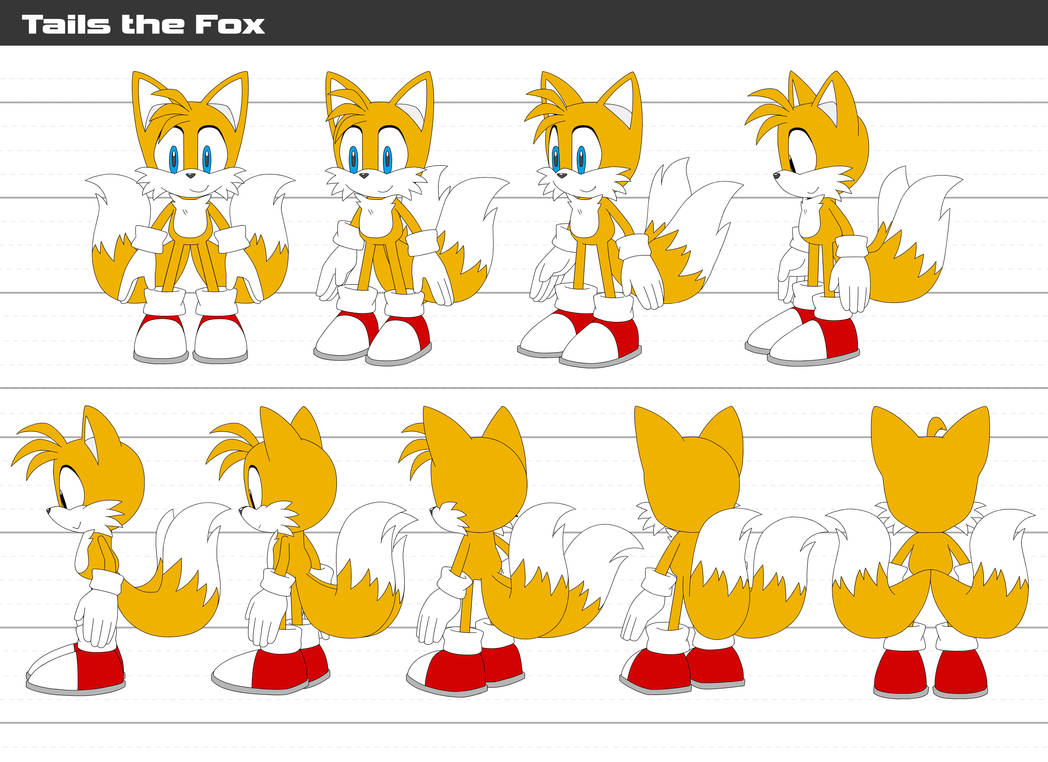 Tails the Fox