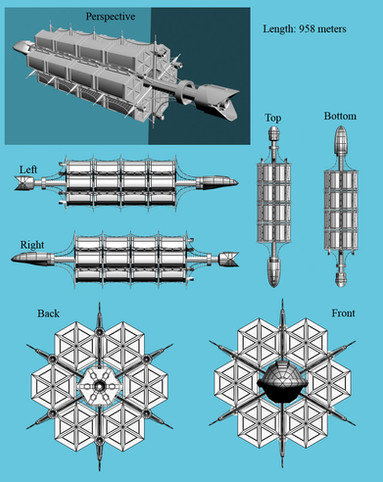 Perspective

Length: 958 meters

Top

Bottom

Left

Right

Back

Front