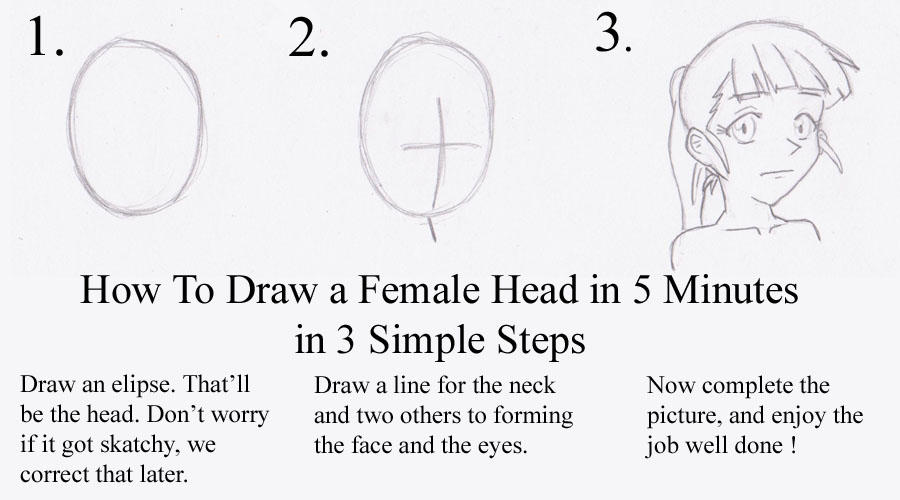 1.

2.

3.

How To Draw a Female Head in 5 Minutes in 3 Simple Steps

Draw an elipse. That'll be the head. Don't worry if it got skatchy, we correct that later.

Draw a line for the neck and two others to forming the face and the eyes.

Now complete the picture, and enjoy the job well done !