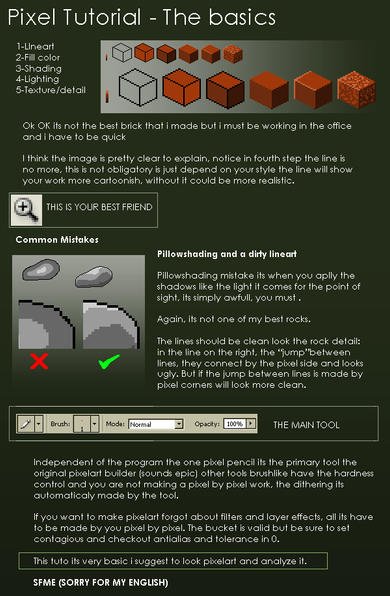 Pixel Tutorial - The basics

1-Lineart
2-Fill color
3-Shading
4-Lighting
5-Texture/detail

Ok OK its not the best brick that i made but i must be working in the office and i have to be quick

I think the image is pretty clear to explain, notice in fourth step the line is no more, this is not obligatory is just depend on your style the line will show your work more cartoonish, without it could be more realistic.

THIS IS YOUR BEST FRIEND

Common Mistakes

Pillowshading and a dirty lineart

Pillowshading mistake its when you aplly the shadows like the light it comes for the point of sight, its simply awfull, you must .

Again, its not one of my best rocks.

The lines should be clean look the rock detail: in the line on the right, the "jump"between lines, they connect by the pixel side and looks ugly. But if the jump between lines is made by pixel corners will look more clean.

Brush: 1 Mode: Normal Opacity: 100%

THE MAIN TOOL

Independent of the program the one pixel pencil its the primary tool the original pixelart builder (sounds epic) other tools brushlike have the hardness control and you are not making a pixel by pixel work, the dithering its automaticaly made by the tool.

If you want to make pixelart forgot about filters and layer effects, all its have to be made by you pixel by pixel. The bucket is valid but be sure to set contagious and checkout antialias and tolerance in 0.

This tuto its very basic i suggest to look pixelart and analyze it.

SFME (SORRY FOR MY ENGLISH)