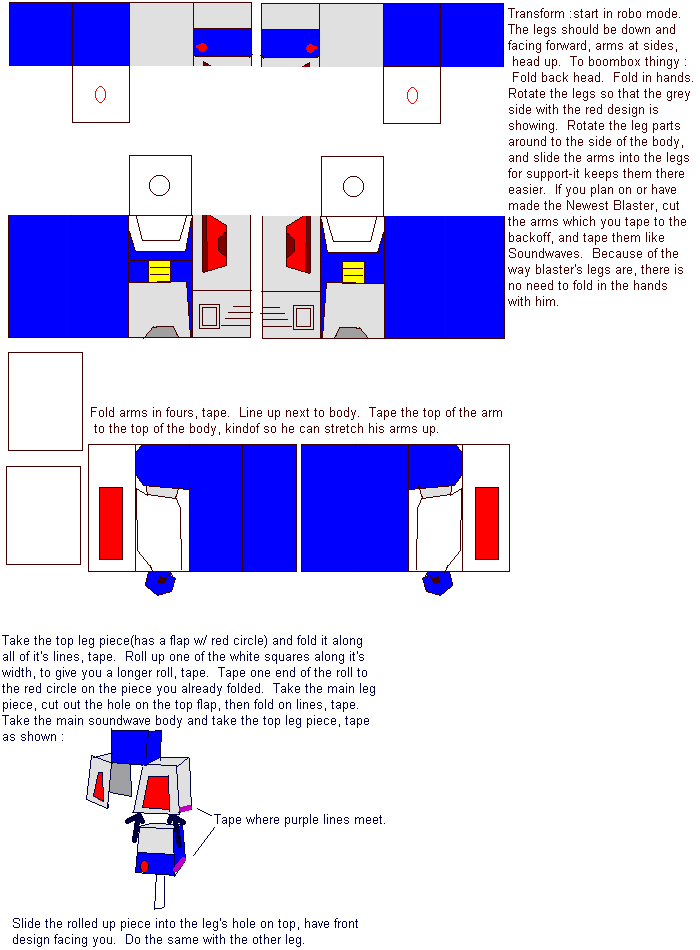 Transform :start in robo mode. The legs should be down and facing forward, arms at sides, head up. To boombox thingy : Fold back head. Fold in hands. Rotate the legs so that the grey side with the red design is showing. Rotate the leg parts around to the side of the body, and slide the arms into the legs for support-it keeps them there easier. If you plan on or have made the Newest Blaster, cut the arms which you tape to the backoff, and tape them like Soundwaves. Because of the way blaster's legs are, there is no need to fold in the hands with him.

Fold arms in fours, tape. Line up next to body. Tape the top of the arm to the top of the body, kindof so he can stretch his arms up.

Take the top leg piece(has a flap w/ red circle) and fold it along all of it's lines, tape. Roll up one of the white squares along it's width, to give you a longer roll, tape. Tape one end of the roll to the red circle on the piece you already folded. Take the main leg piece, cut out the hole on the top flap, then fold on lines, tape. Take the main soundwave body and take the top leg piece, tape as shown :

Tape where purple lines meet.

Slide the rolled up piece into the leg's hole on top, have front design facing you. Do the same with the other leg.