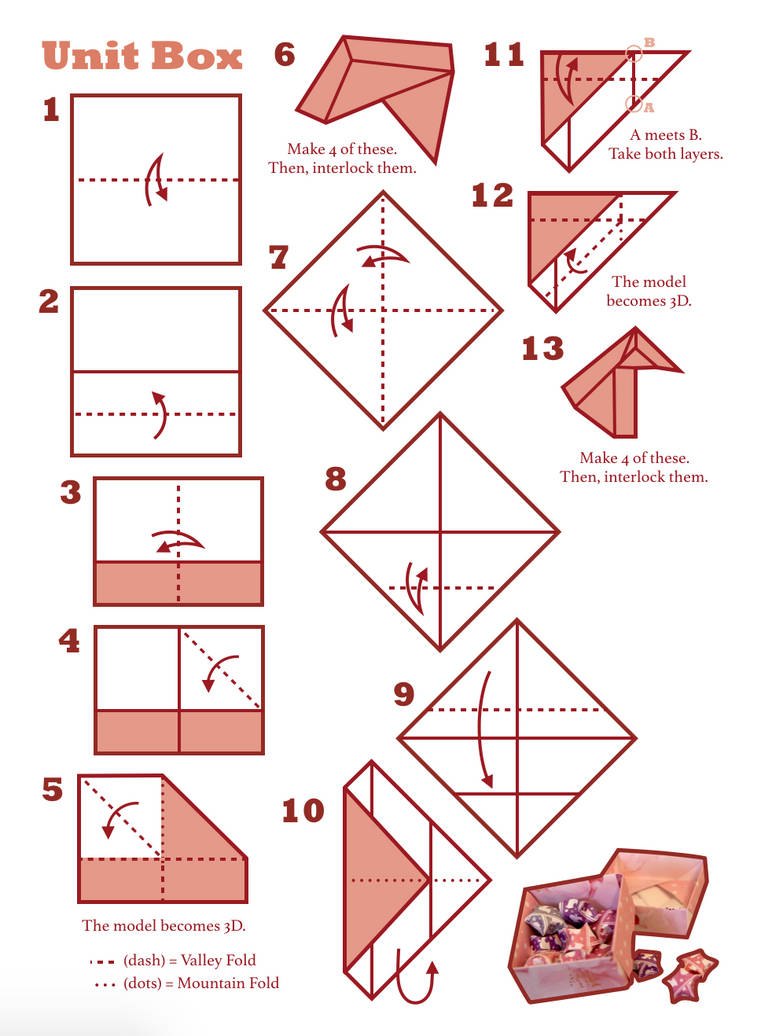 Unit Box

1

2

3

4

5

The model becomes 3D.

(dash) = Valley Fold
(dots) = Mountain Fold

6

Make 4 of these. Then, interlock them.

7

8

9

10

11

B

A

A meets B. Take both layers.

12

The model becomes 3D.

13

Make 4 of these. Then, interlock them.