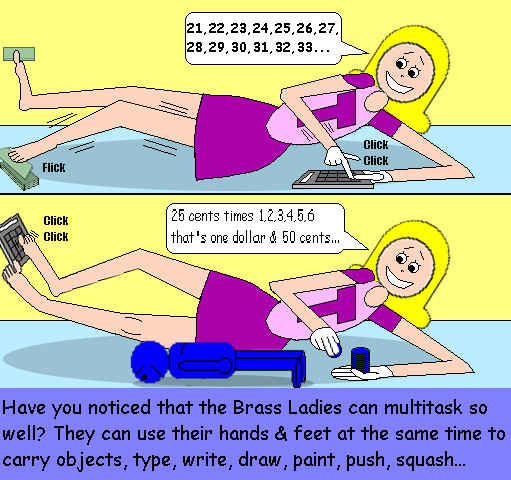 21,22,23,24,25,26,27,
28,29,30,31,32,33...

Flick

Click
Click

Click
Click

25 cents times 1,2,3,4,5,6
that's one dollar & 50 cents...

Have you noticed that the Brass Ladies can multitask so well? They can use their hands & feet at the same time to carry objects, type, write, draw, paint, push, squash...