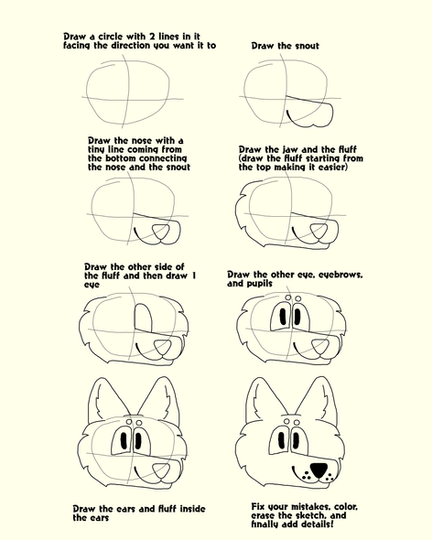 Draw a circle with 2 lines in it facing the direction you want it to

Draw the snout

Draw the nose with a tiny line coming from the bottom connecting the nose and the snout

Draw the jaw and the fluff (draw the fluff starting from the top making it easier)

Draw the other side of the fluff and then draw 1 eye

Draw the other eye, eyebrows, and pupils

Draw the ears and fluff inside the ears

Fix your mistakes, color, erase the sketch, and finally add details!