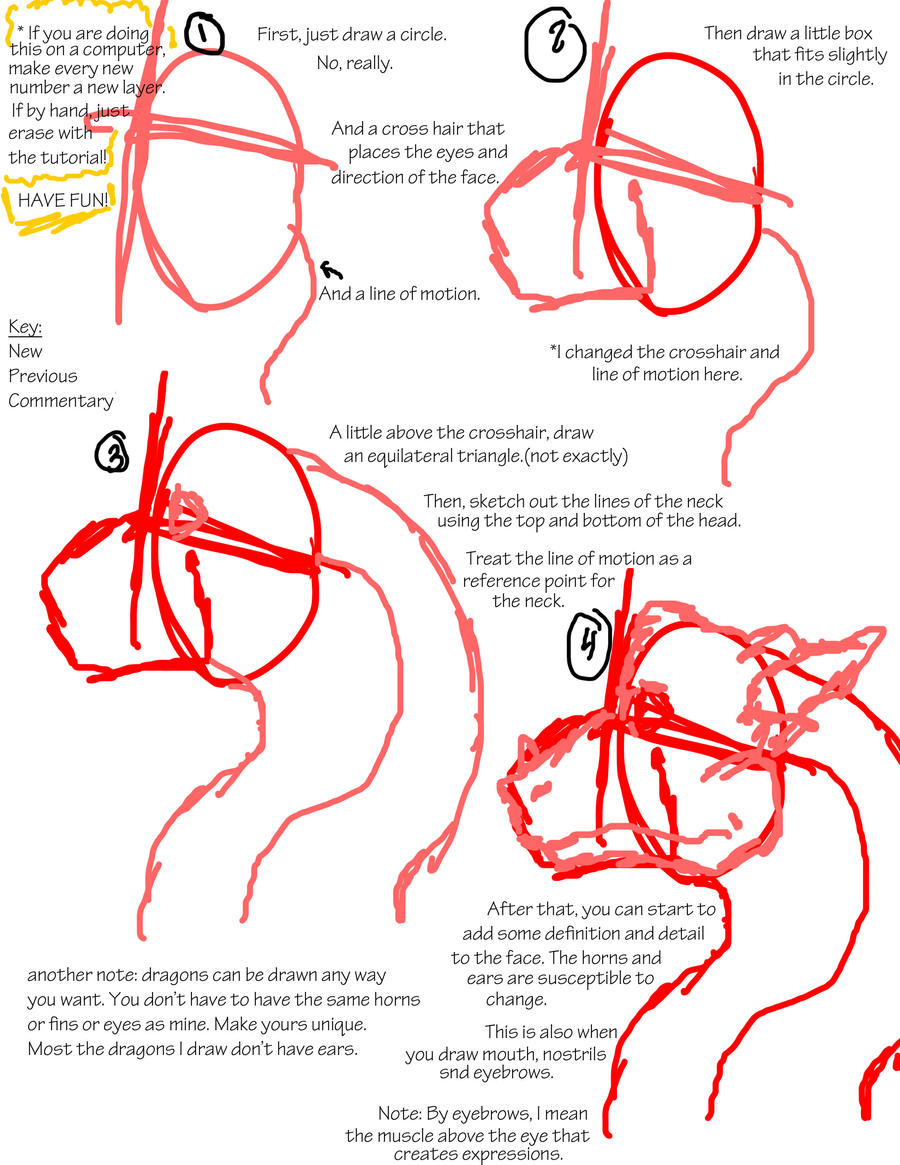 * If you are doing this on a computer, make every new number a new layer. If by hand, just erase with the tutorial!

HAVE FUN!

1

First, just draw a circle.

No, really.

And a cross hair that places the eyes and direction of the face.

And a line of motion.

Key:
New
Previous
Commentary

2

Then draw a little box that fits slightly in the circle.

*I changed the crosshair and line of motion here.

3

A little above the crosshair, draw an equilateral triangle.(not exactly)

Then, sketch out the lines of the neck using the top and bottom of the head.

Treat the line of motion as a reference point for the neck.

4

After that, you can start to add some definition and detail to the face. The horns and ears are susceptible to change.

This is also when you draw mouth, nostrils snd eyebrows.

Note: By eyebrows, I mean the muscle above the eye that creates expressions.

another note: dragons can be drawn any way you want. You don't have to have the same horns or fins or eyes as mine. Make yours unique. Most the dragons I draw don't have ears.