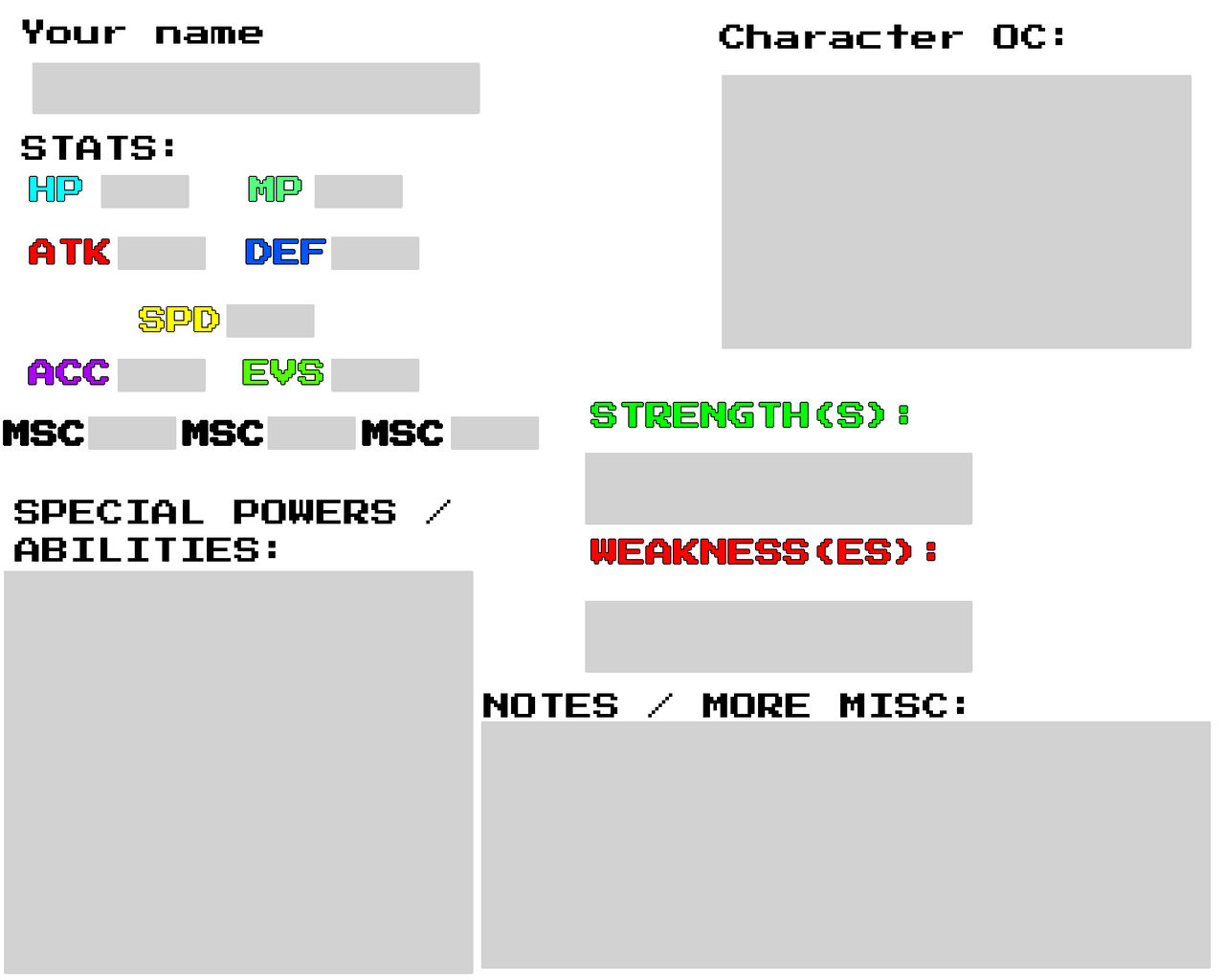 Your name

STATS:

HP

MP

ATK

DEF

SPD

ACC

EVS

MSC

MSC

MSC

SPECIAL POWERS / ABILITIES:

Character OC:

STRENGTH(S):

WEAKNESS(ES):

NOTES / MORE MISC: