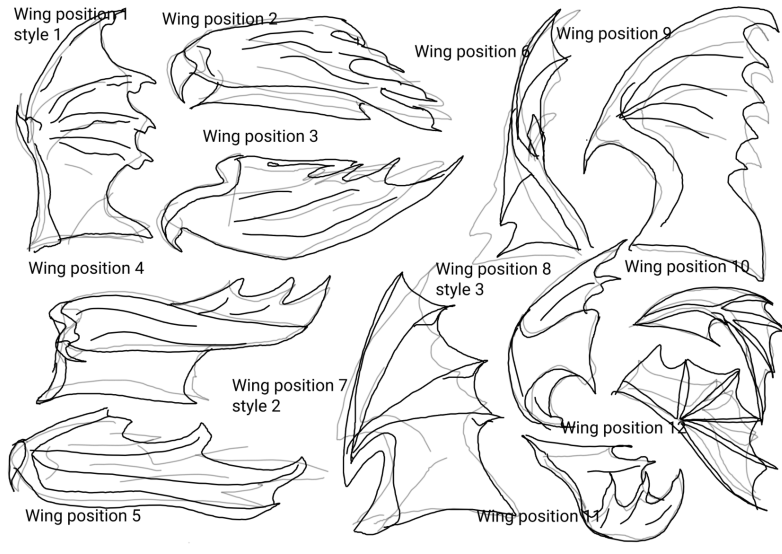 Wing position 1
style 1

Wing position 2

Wing position 6

Wing position 9

Wing position 3

Wing position 4

Wing position 8
style 3

Wing position 10

Wing position 7
style 2

Wing position 12

Wing position 5

Wing position 11