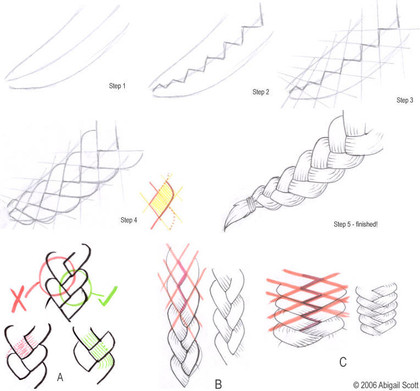 Step 1

Step 2

Step 3

Step 4

Step 5 - finished!

A

B

C

© 2006 Abigail Scott