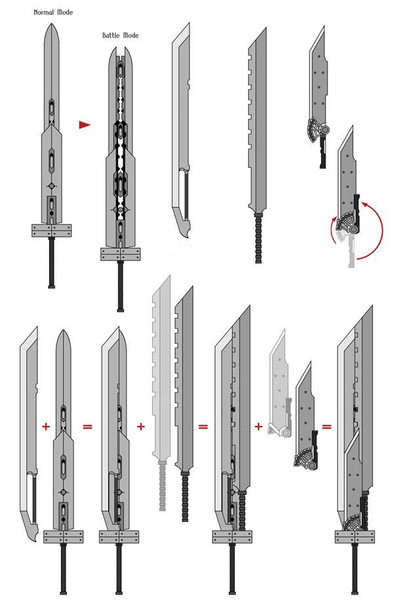 Normal Mode

Battle Mode

+ = + = + =