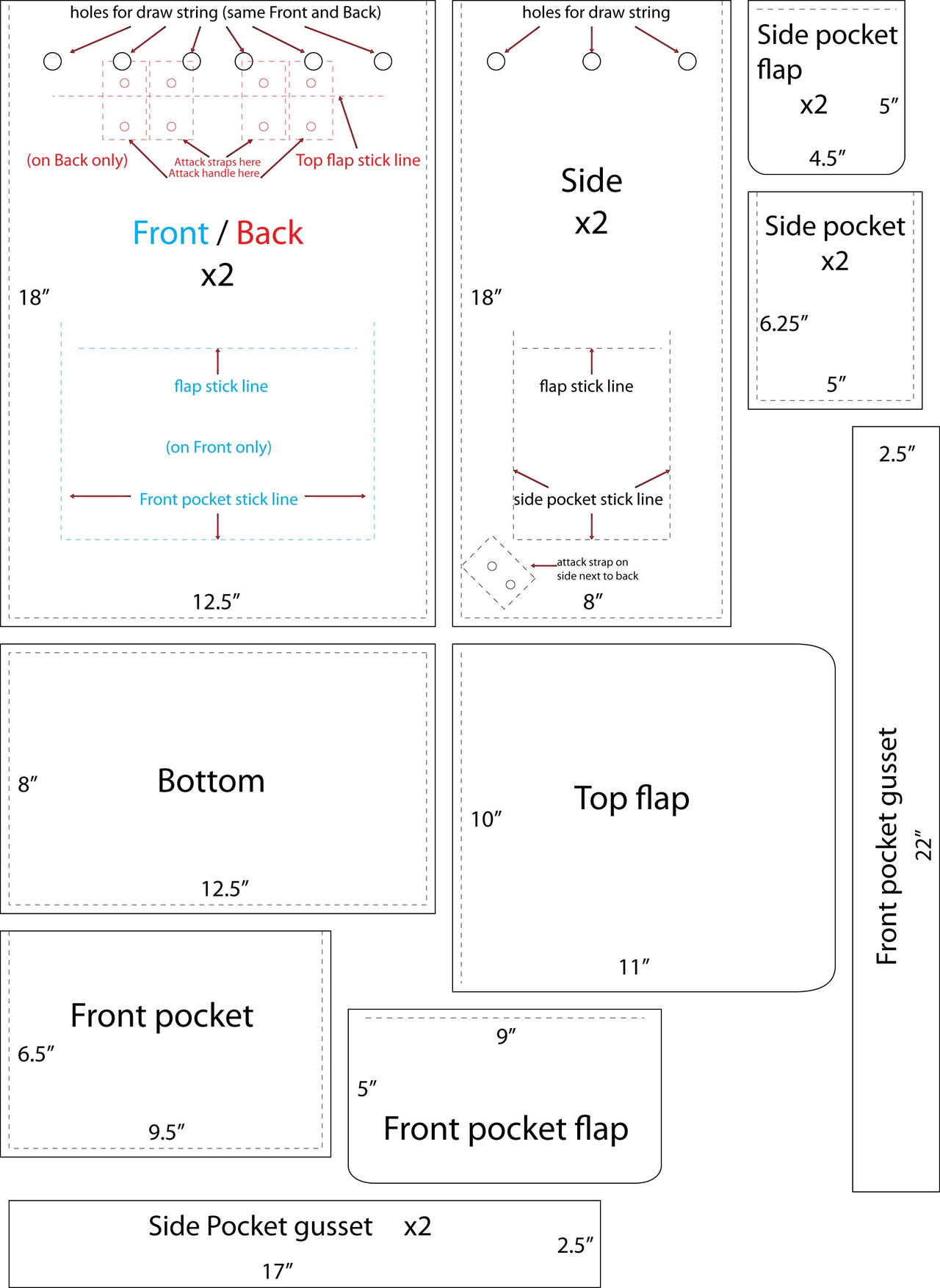 holes for draw string (same Front and Back)

(on Back only)

Attack straps here
Attack handle here

Top flap stick line

Front / Back
x2

18″

flap stick line

(on Front only)

Front pocket stick line

12.5″

holes for draw string

Side
x2

18″

flap stick line

side pocket stick line

attack strap on side next to back

8″

Side pocket flap
x2
5″
4.5″

Side pocket
x2
6.25″
5″

2.5″

Front pocket gusset
22″

8″
Bottom
12.5″

Top flap
10″
11″

Front pocket
6.5″
9.5″

9″
5″
Front pocket flap

Side Pocket gusset x2
2.5″
17″