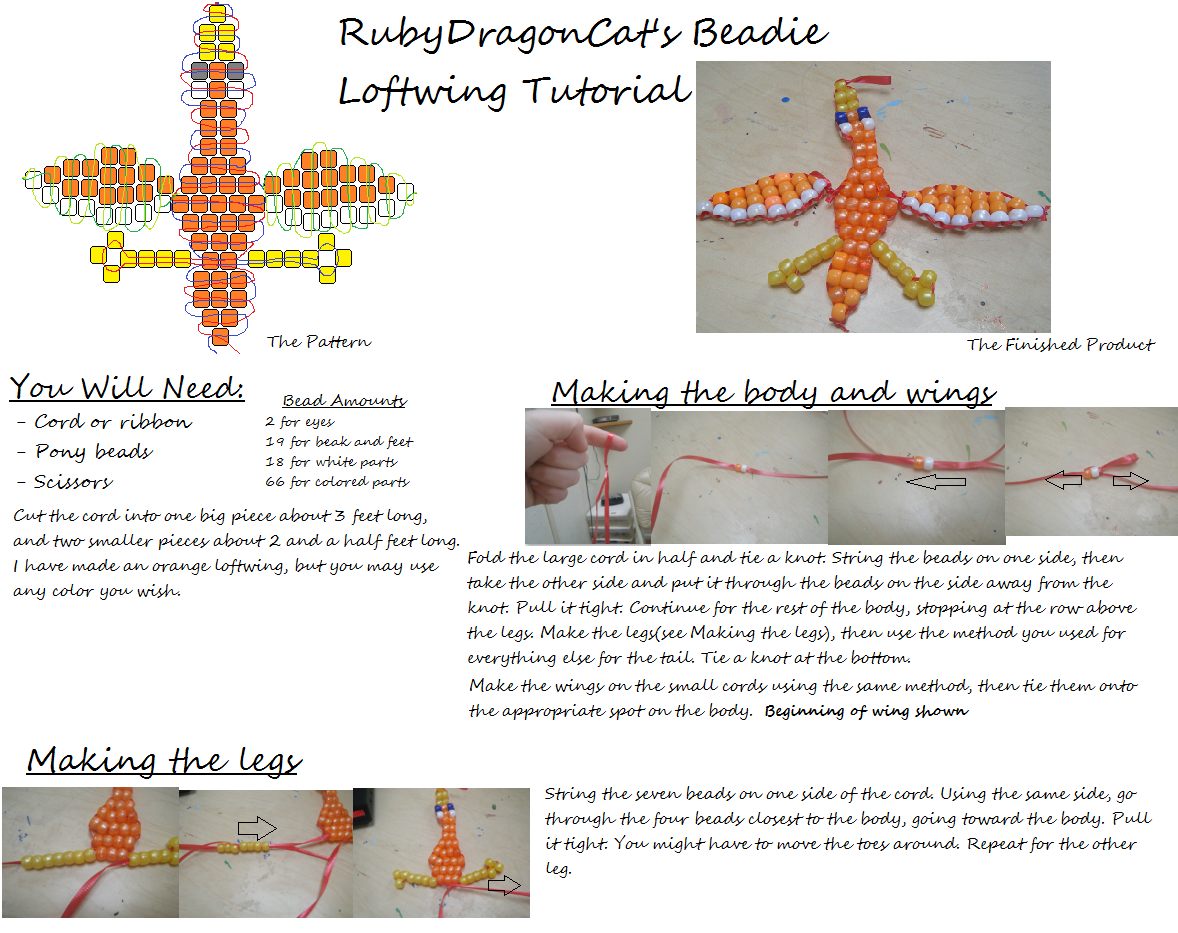 RubyDragonCat's Beadie Loftwing Tutorial

The Pattern

The Finished Product

You Will Need:
- Cord or ribbon
- Pony beads
- Scissors

Bead Amounts
2 for eyes
19 for beak and feet
18 for white parts
66 for colored parts

Cut the cord into one big piece about 3 feet long, and two smaller pieces about 2 and a half feet long. I have made an orange loftwing, but you may use any color you wish.

Making the body and wings

Fold the large cord in half and tie a knot. String the beads on one side, then take the other side and put it through the beads on the side away from the knot. Pull it tight. Continue for the rest of the body, stopping at the row above the legs. Make the legs(see Making the legs), then use the method you used for everything else for the tail. Tie a knot at the bottom.

Make the wings on the small cords using the same method, then tie them onto the appropriate spot on the body. Beginning of wing shown

Making the legs

String the seven beads on one side of the cord. Using the same side, go through the four beads closest to the body, going toward the body. Pull it tight. You might have to move the toes around. Repeat for the other leg.