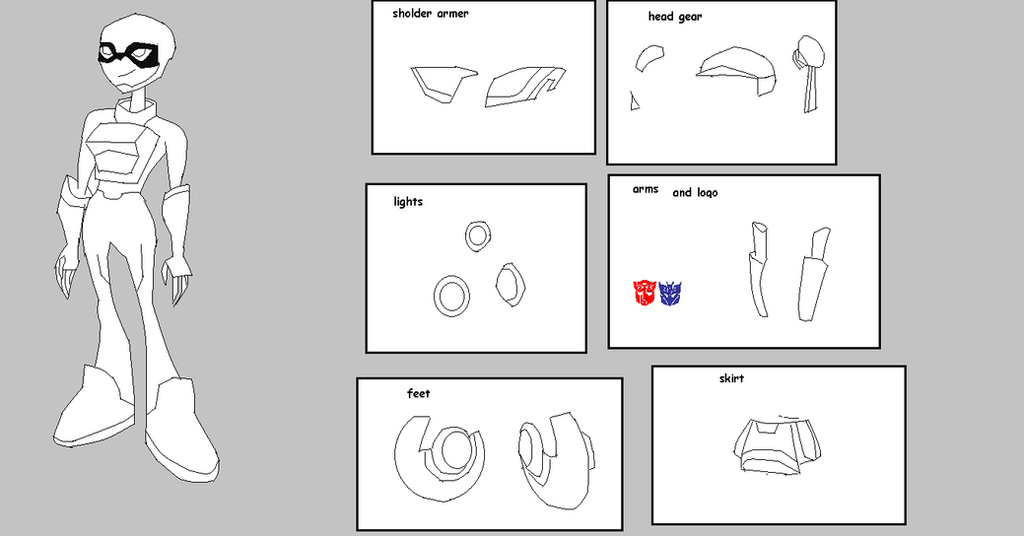 sholder armer

head gear

lights

arms and logo

feet

skirt