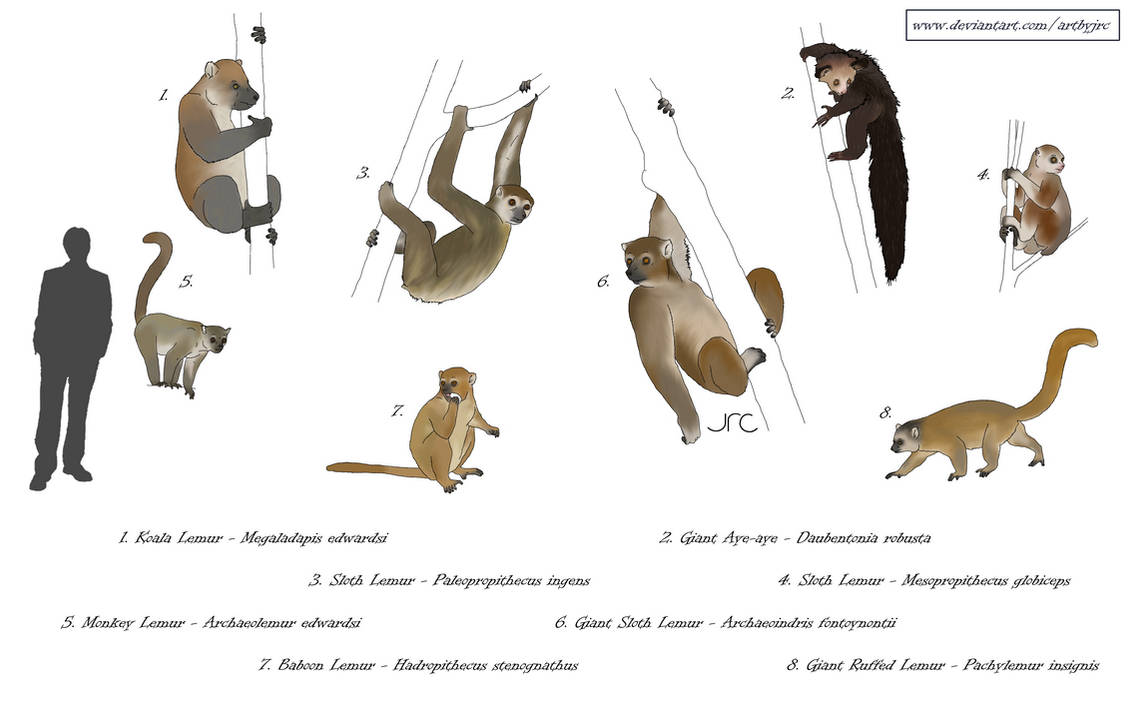 www.deviantart.com/artbyjrc

1.

2.

3.

4.

5.

6.

7.

8.

JRC

1. Koala Lemur - Megaladapis edwardsi

2. Giant Aye-aye - Daubentonia robusta

3. Sloth Lemur - Paleopropithecus ingens

4. Sloth Lemur - Mesopropithecus globiceps

5. Monkey Lemur - Archaeolemur edwardsi

6. Giant Sloth Lemur - Archaeoindris fontoynontii

7. Baboon Lemur - Hadropithecus stenognathus

8. Giant Ruffed Lemur - Pachylemur insignis