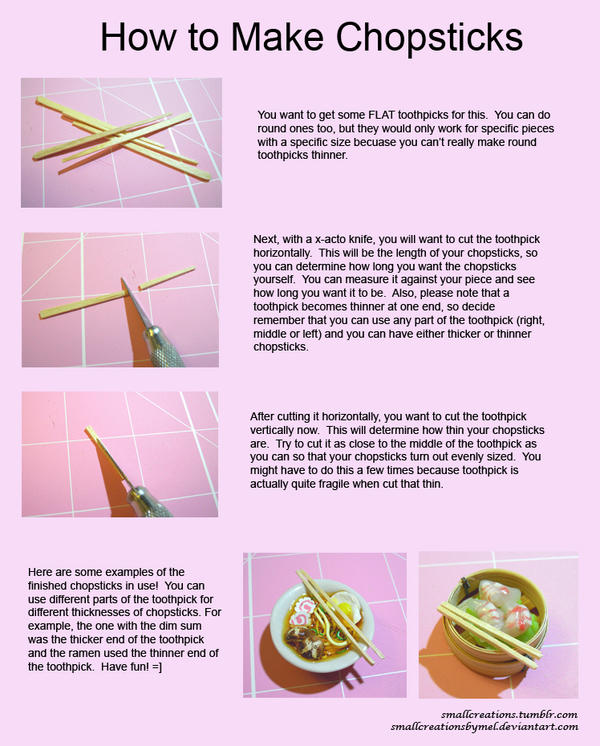 How to Make Chopsticks

You want to get some FLAT toothpicks for this. You can do round ones too, but they would only work for specific pieces with a specific size becuase you can't really make round toothpicks thinner.

Next, with a x-acto knife, you will want to cut the toothpick horizontally. This will be the length of your chopsticks, so you can determine how long you want the chopsticks yourself. You can measure it against your piece and see how long you want it to be. Also, please note that a toothpick becomes thinner at one end, so decide remember that you can use any part of the toothpick (right, middle or left) and you can have either thicker or thinner chopsticks.

After cutting it horizontally, you want to cut the toothpick vertically now. This will determine how thin your chopsticks are. Try to cut it as close to the middle of the toothpick as you can so that your chopsticks turn out evenly sized. You might have to do this a few times because toothpick is actually quite fragile when cut that thin.

Here are some examples of the finished chopsticks in use! You can use different parts of the toothpick for different thicknesses of chopsticks. For example, the one with the dim sum was the thicker end of the toothpick and the ramen used the thinner end of the toothpick. Have fun! =]

smallcreations.tumblr.com
smallcreationsbymel.deviantart.com