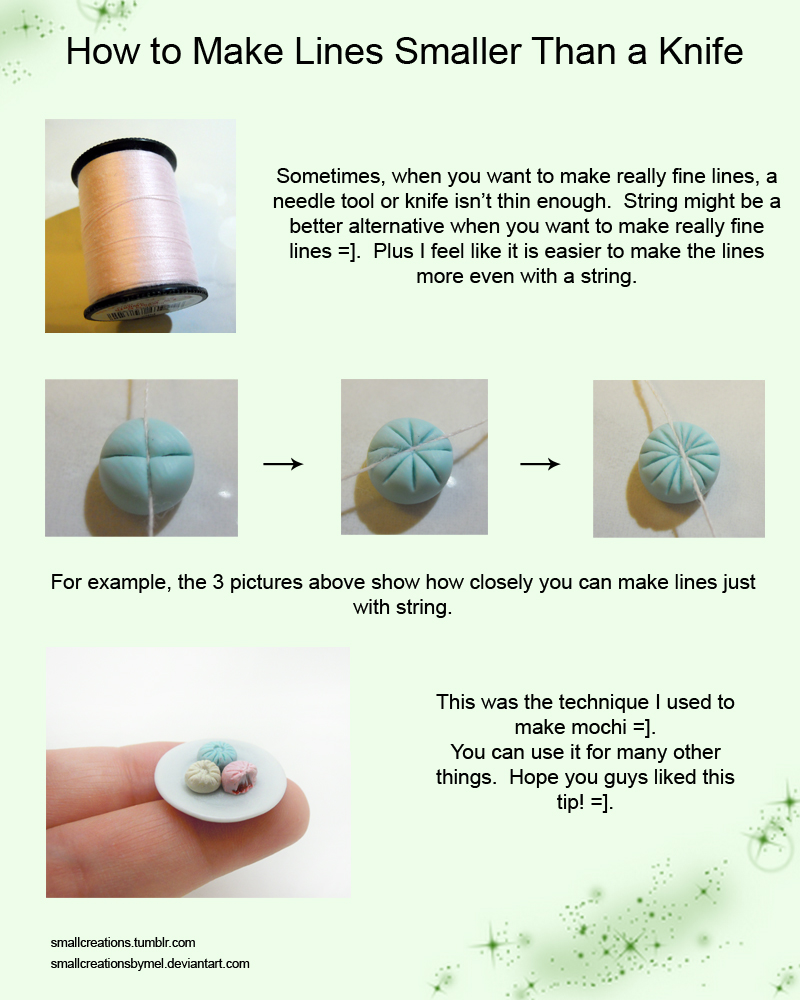 How to Make Lines Smaller Than a Knife

Sometimes, when you want to make really fine lines, a needle tool or knife isn't thin enough. String might be a better alternative when you want to make really fine lines =]. Plus I feel like it is easier to make the lines more even with a string.

For example, the 3 pictures above show how closely you can make lines just with string.

This was the technique I used to make mochi =].
You can use it for many other things. Hope you guys liked this tip! =].

smallcreations.tumblr.com
smallcreationsbymel.deviantart.com