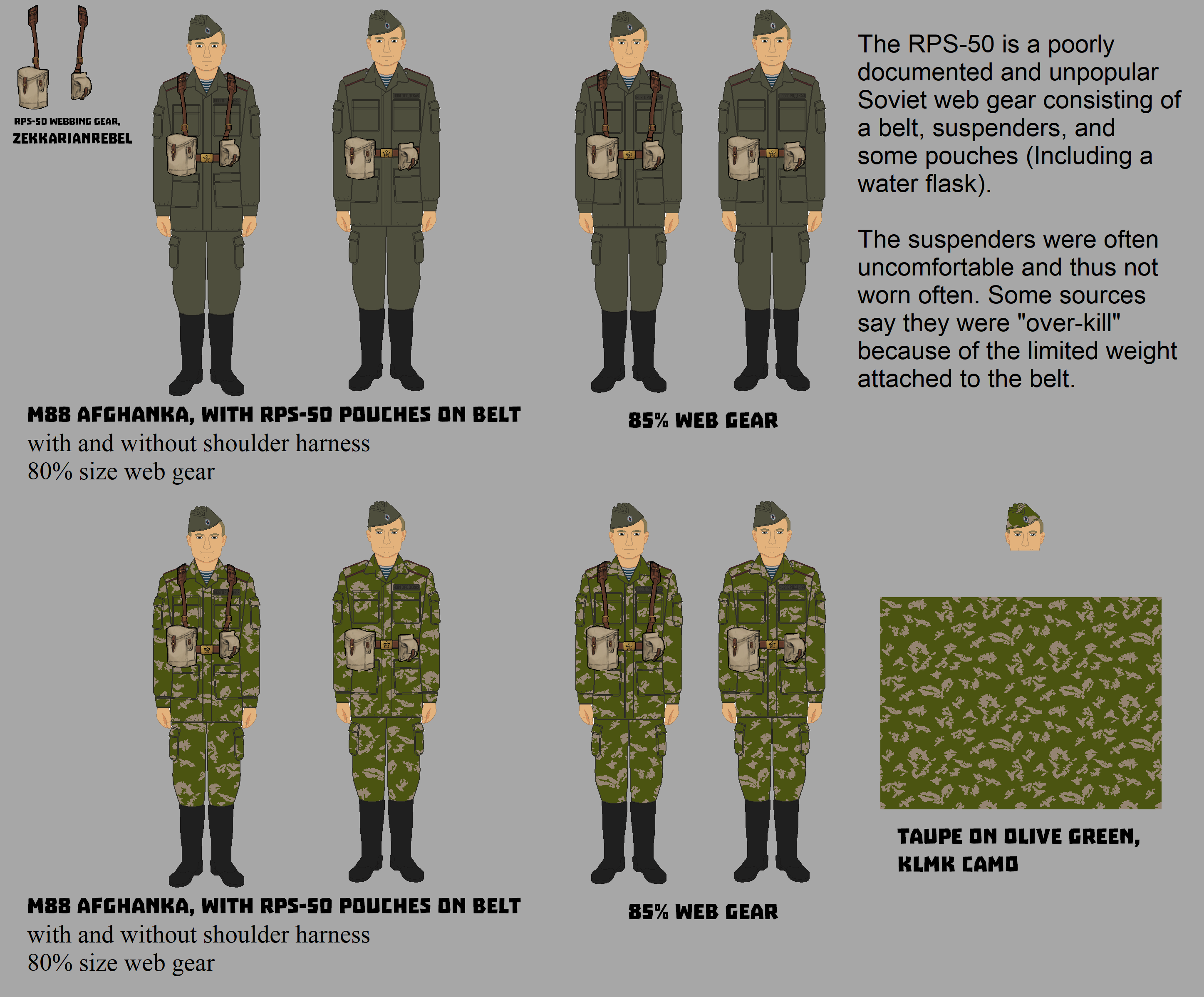 RPS-50 WEBBING GEAR,
ZEKKARIANREBEL

The RPS-50 is a poorly documented and unpopular Soviet web gear consisting of a belt, suspenders, and some pouches (Including a water flask).

The suspenders were often uncomfortable and thus not worn often. Some sources say they were "over-kill" because of the limited weight attached to the belt.

M88 AFGHANKA, WITH RPS-50 POUCHES ON BELT
with and without shoulder harness
80% size web gear

85% WEB GEAR

M88 AFGHANKA, WITH RPS-50 POUCHES ON BELT
with and without shoulder harness
80% size web gear

85% WEB GEAR

TAUPE ON OLIVE GREEN,
KLMK CAMO