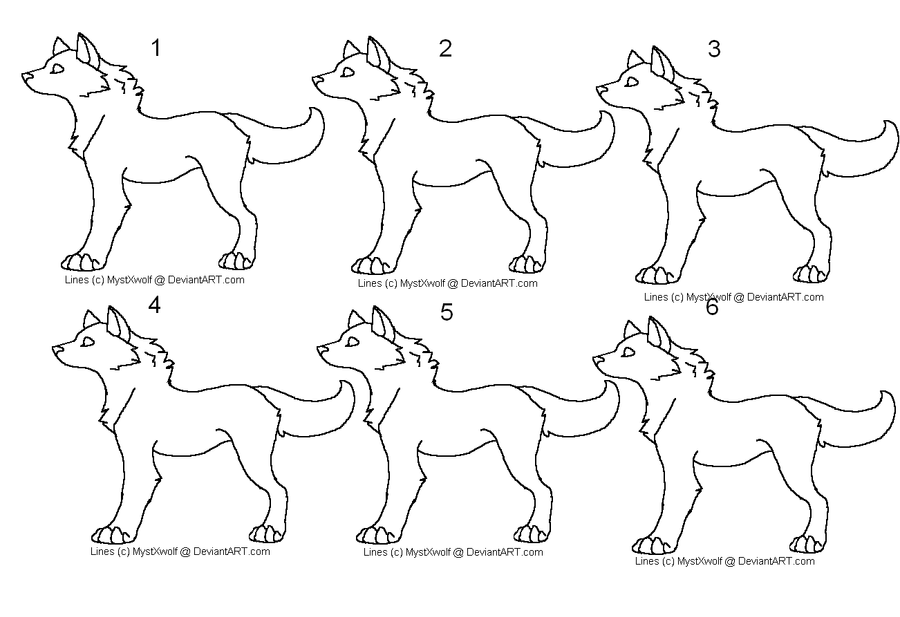 1

Lines (c) MystXwolf @ DeviantART.com

2

Lines (c) MystXwolf @ DeviantART.com

3

Lines (c) MystXwolf @ DeviantART.com

4

Lines (c) MystXwolf @ DeviantART.com

5

Lines (c) MystXwolf @ DeviantART.com

6

Lines (c) MystXwolf @ DeviantART.com