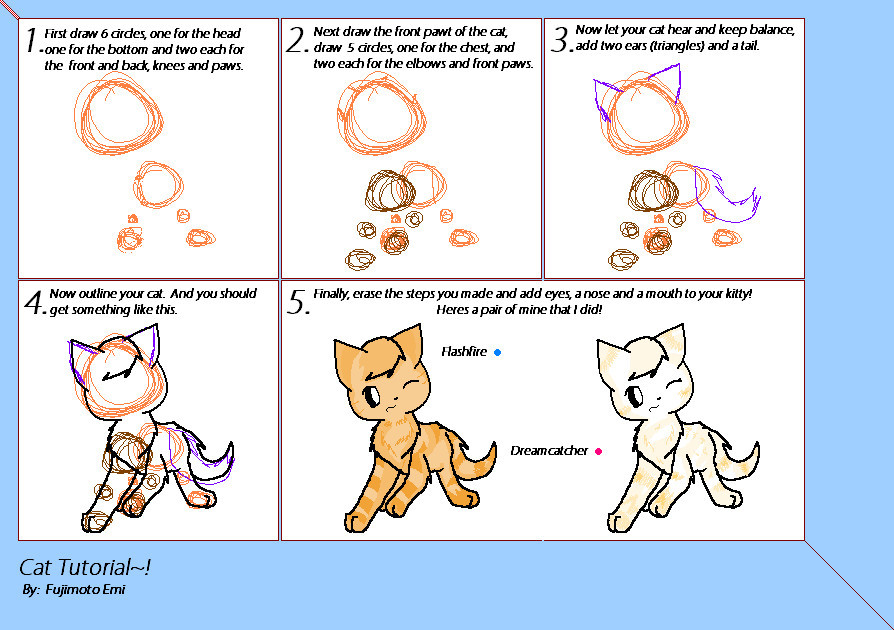 1. First draw 6 circles, one for the head one for the bottom and two each for the front and back, knees and paws.

2. Next draw the front pawt of the cat, draw 5 circles, one for the chest, and two each for the elbows and front paws.

3. Now let your cat hear and keep balance, add two ears (triangles) and a tail.

4. Now outline your cat. And you should get something like this.

5. Finally, erase the steps you made and add eyes, a nose and a mouth to your kitty! Heres a pair of mine that I did!

Flashfire

Dreamcatcher

Cat Tutorial~!

By: Fujimoto Emi