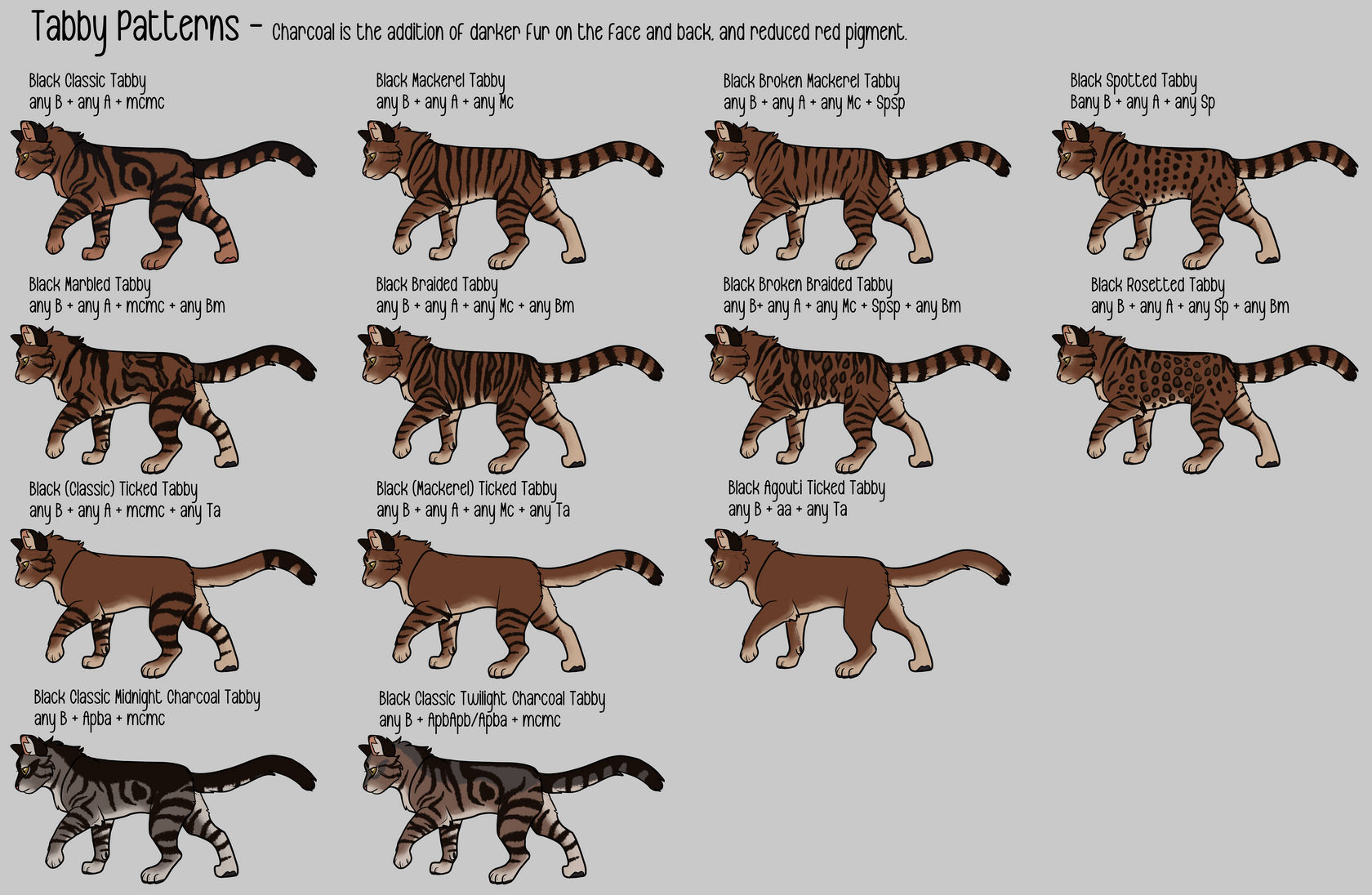 Tabby Patterns - Charcoal is the addition of darker fur on the face and back, and reduced red pigment.

Black Classic Tabby
any B + any A + mcmc

Black Mackerel Tabby
any B + any A + any Mc

Black Broken Mackerel Tabby
any B + any A + any Mc + Spsp

Black Spotted Tabby
Bany B + any A + any Sp

Black Marbled Tabby
any B + any A + mcmc + any Bm

Black Braided Tabby
any B + any A + any Mc + any Bm

Black Broken Braided Tabby
any B+ any A + any Mc + Spsp + any Bm

Black Rosetted Tabby
any B + any A + any Sp + any Bm

Black (Classic) Ticked Tabby
any B + any A + mcmc + any Ta

Black (Mackerel) Ticked Tabby
any B + any A + any Mc + any Ta

Black Agouti Ticked Tabby
any B + aa + any Ta

Black Classic Midnight Charcoal Tabby
any B + Apba + mcmc

Black Classic Twilight Charcoal Tabby
any B + ApbApb/Apba + mcmc