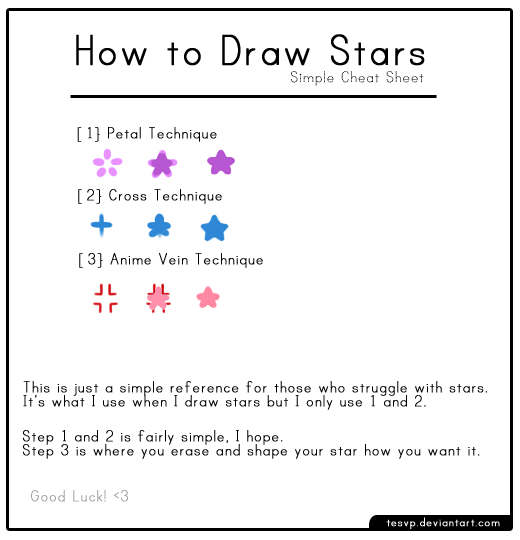 How to Draw Stars
Simple Cheat Sheet

[ 1} Petal Technique

[ 2} Cross Technique

[ 3} Anime Vein Technique

This is just a simple reference for those who struggle with stars. It's what I use when I draw stars but I only use 1 and 2.

Step 1 and 2 is fairly simple, I hope.
Step 3 is where you erase and shape your star how you want it.

Good Luck! <3

tesvp.deviantart.com