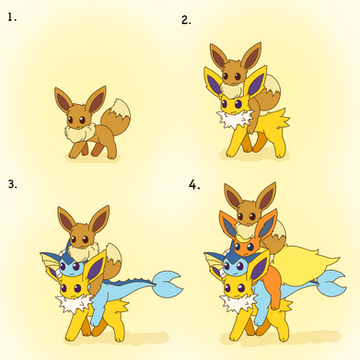 1.

2.

3.

4.