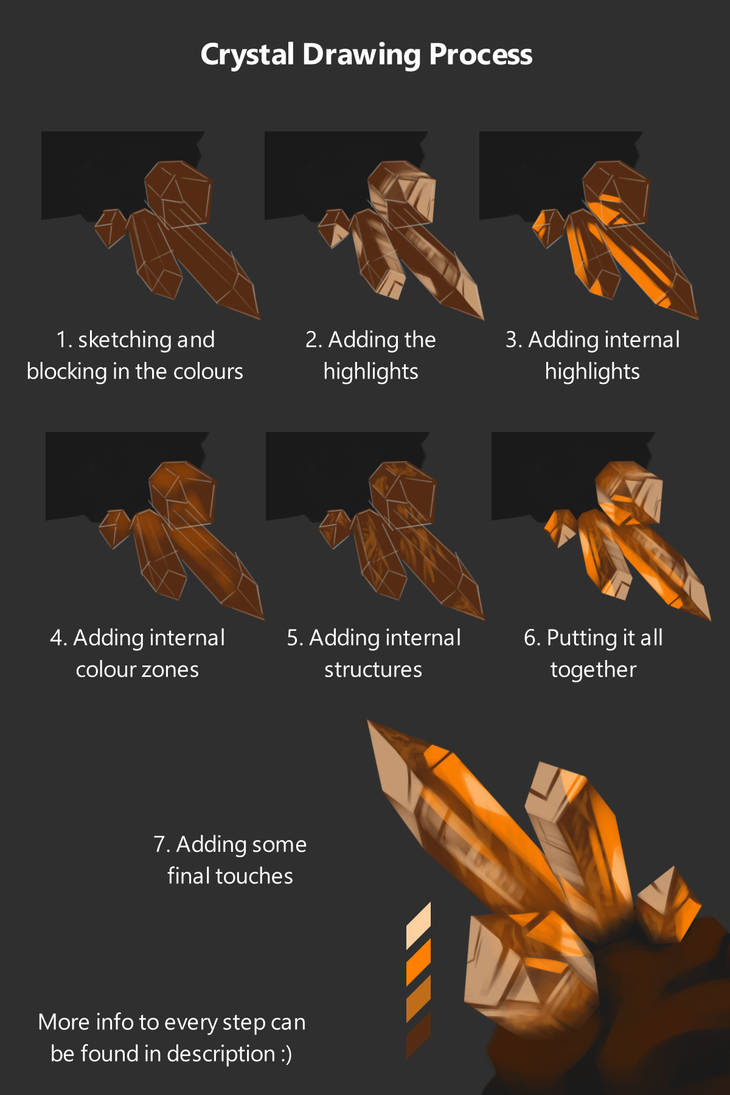 Crystal Drawing Process

1. sketching and blocking in the colours

2. Adding the highlights

3. Adding internal highlights

4. Adding internal colour zones

5. Adding internal structures

6. Putting it all together

7. Adding some final touches

More info to every step can be found in description :)