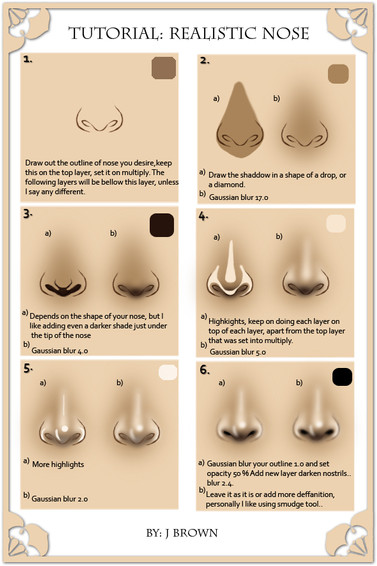 TUTORIAL: REALISTIC NOSE

1.

Draw out the outline of nose you desire,keep this on the top layer, set it on multiply. The following layers will be bellow this layer, unless I say any different.

2.

a)

b)

a) Draw the shaddow in a shape of a drop, or a diamond.

b) Gaussian blur 17.0

3.

a)

b)

a) Depends on the shape of your nose, but I like adding even a darker shade just under the tip of the nose

b) Gaussian blur 4.0

4.

a)

b)

a) Highkights, keep on doing each layer on top of each layer, apart from the top layer that was set into multiply.

b) Gaussian blur 5.0

5.

a)

b)

a) More highlights

b) Gaussian blur 2.0

6.

a)

b)

a) Gaussian blur your outline 1.0 and set opacity 50 % Add new layer darken nostrils.. blur 2.4.

b) Leave it as it is or add more deffanition, personally I like using smudge tool..

BY: J BROWN