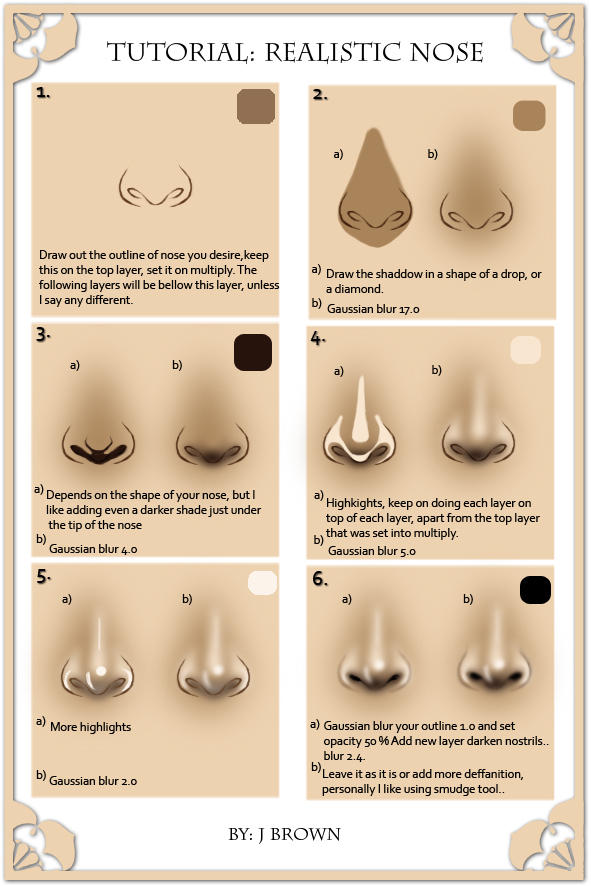 TUTORIAL: REALISTIC NOSE

1.

Draw out the outline of nose you desire,keep this on the top layer, set it on multiply. The following layers will be bellow this layer, unless I say any different.

2.

a)

b)

a) Draw the shaddow in a shape of a drop, or a diamond.

b) Gaussian blur 17.0

3.

a)

b)

a) Depends on the shape of your nose, but I like adding even a darker shade just under the tip of the nose

b) Gaussian blur 4.0

4.

a)

b)

a) Highkights, keep on doing each layer on top of each layer, apart from the top layer that was set into multiply.

b) Gaussian blur 5.0

5.

a)

b)

a) More highlights

b) Gaussian blur 2.0

6.

a)

b)

a) Gaussian blur your outline 1.0 and set opacity 50 % Add new layer darken nostrils.. blur 2.4.

b) Leave it as it is or add more deffanition, personally I like using smudge tool..

BY: J BROWN