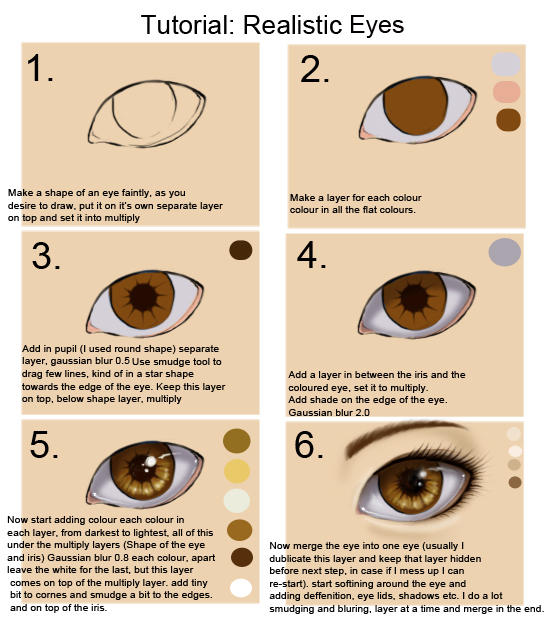 Tutorial: Realistic Eyes

1.

Make a shape of an eye faintly, as you desire to draw, put it on it's own separate layer on top and set it into multiply

2.

Make a layer for each colour colour in all the flat colours.

3.

Add in pupil (I used round shape) separate layer, gaussian blur 0.5 Use smudge tool to drag few lines, kind of in a star shape towards the edge of the eye. Keep this layer on top, below shape layer, multiply

4.

Add a layer in between the iris and the coloured eye, set it to multiply.
Add shade on the edge of the eye.
Gaussian blur 2.0

5.

Now start adding colour each colour in each layer, from darkest to lightest, all of this under the multiply layers (Shape of the eye and iris) Gaussian blur 0.8 each colour, apart leave the white for the last, but this layer comes on top of the multiply layer. add tiny bit to cornes and smudge a bit to the edges. and on top of the iris.

6.

Now merge the eye into one eye (usually I dublicate this layer and keep that layer hidden before next step, in case if I mess up I can re-start). start softining around the eye and adding deffenition, eye lids, shadows etc. I do a lot smudging and bluring, layer at a time and merge in the end.