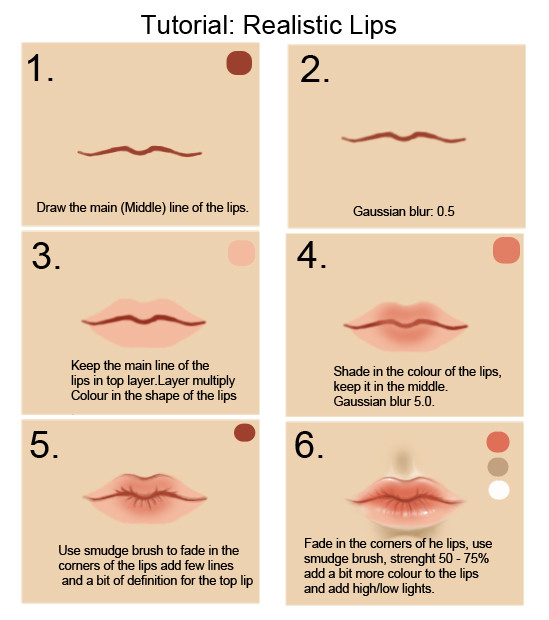 Tutorial: Realistic Lips

1.

Draw the main (Middle) line of the lips.

2.

Gaussian blur: 0.5

3.

Keep the main line of the lips in top layer.Layer multiply Colour in the shape of the lips

4.

Shade in the colour of the lips, keep it in the middle. Gaussian blur 5.0.

5.

Use smudge brush to fade in the corners of the lips add few lines and a bit of definition for the top lip

6.

Fade in the corners of he lips, use smudge brush, strenght 50 - 75% add a bit more colour to the lips and add high/low lights.