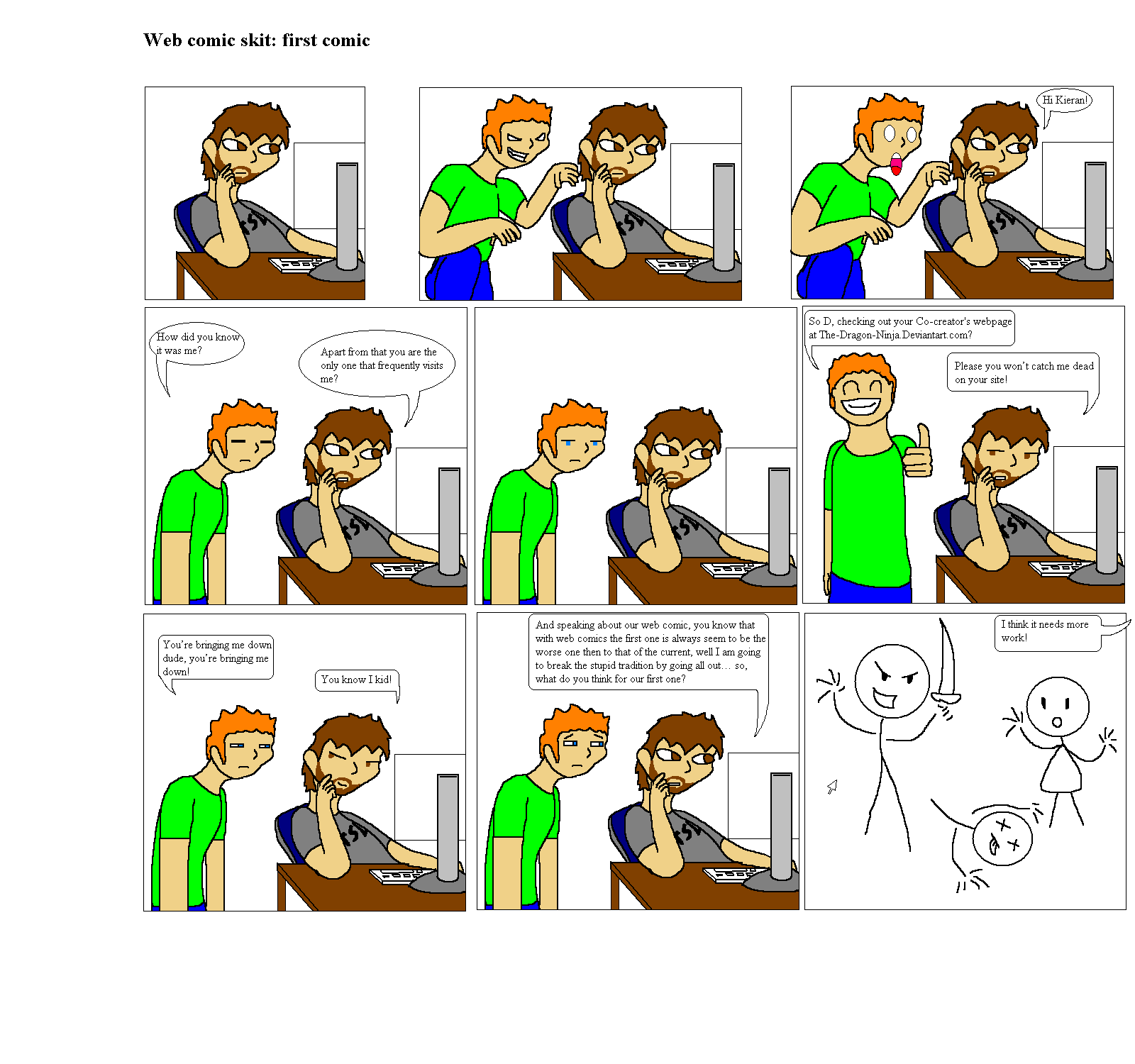 Web comic skit: first comic

Hi Kieran!

How did you know it was me?

Apart from that you are the only one that frequently visits me?

So D, checking out your Co-creator's webpage at The-Dragon-Ninja.Deviantart.com?

Please you won't catch me dead on your site!

You're bringing me down dude, you're bringing me down!

You know I kid!

And speaking about our web comic, you know that with web comics the first one is always seem to be the worse one then to that of the current, well I am going to break the stupid tradition by going all out… so, what do you think for our first one?

I think it needs more work!