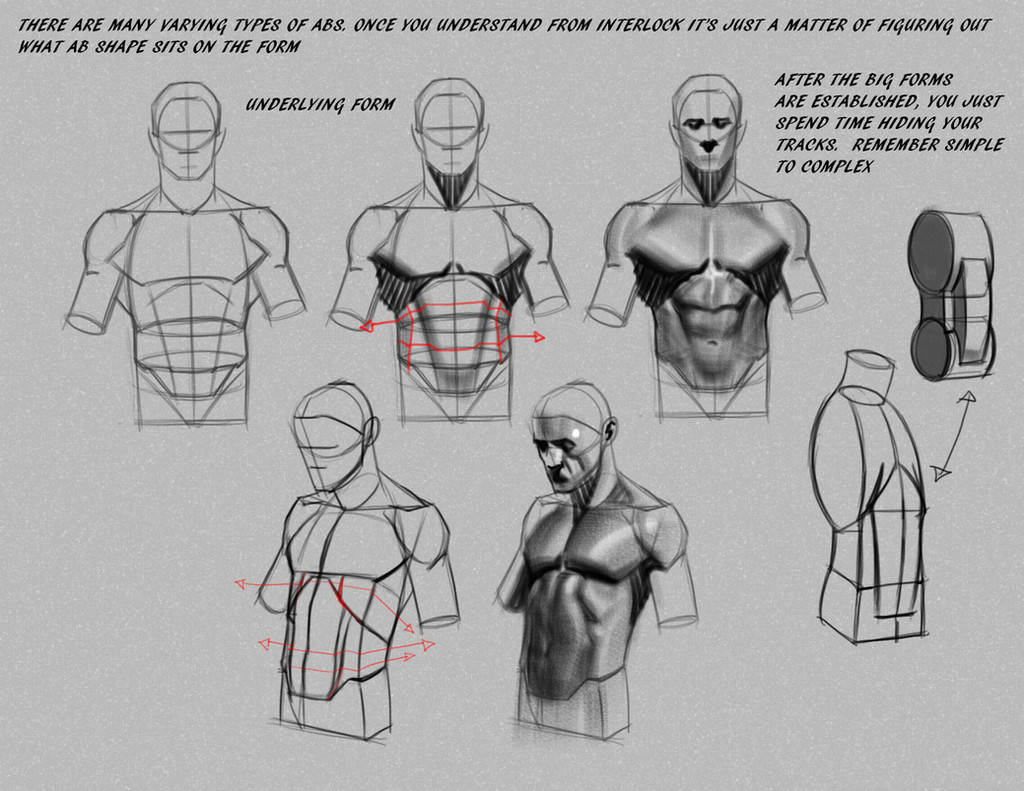 THERE ARE MANY VARYING TYPES OF ABS. ONCE YOU UNDERSTAND FROM INTERLOCK IT'S JUST A MATTER OF FIGURING OUT WHAT AB SHAPE SITS ON THE FORM

UNDERLYING FORM

AFTER THE BIG FORMS ARE ESTABLISHED, YOU JUST SPEND TIME HIDING YOUR TRACKS. REMEMBER SIMPLE TO COMPLEX