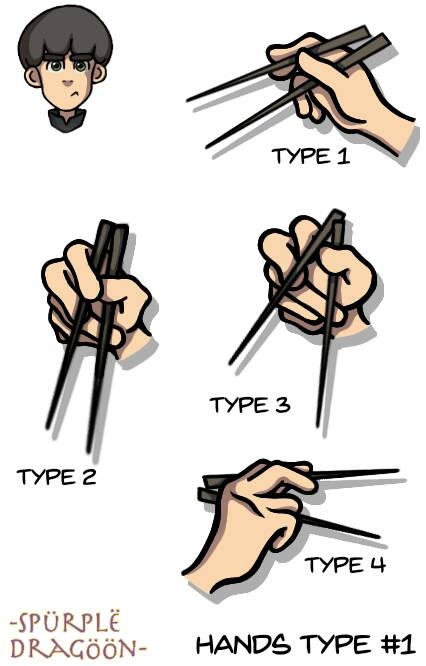 TYPE 1

TYPE 2

TYPE 3

TYPE 4

-SPÜRPLË DRAGÖÖN-

HANDS TYPE #1