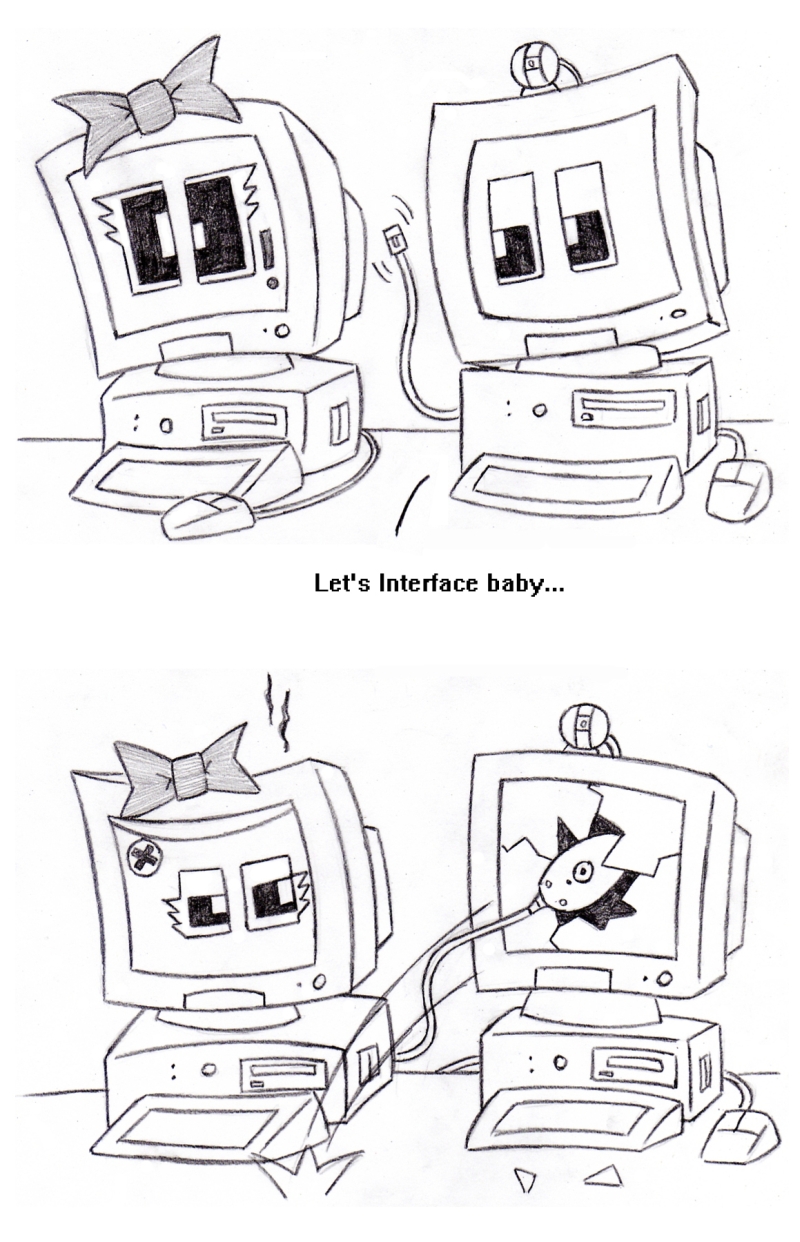 Let's Interface baby...