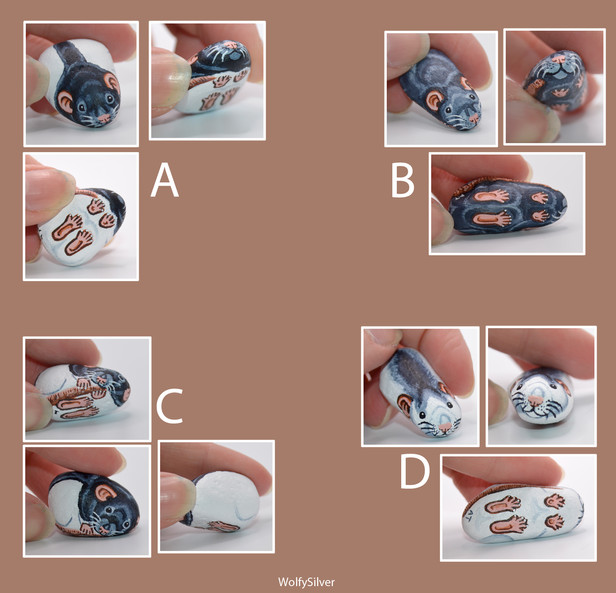 A

B

C

D

WolfySilver