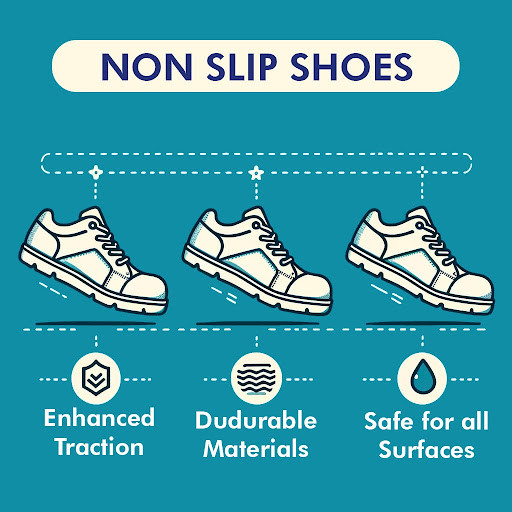 NON SLIP SHOES

Enhanced Traction

Dudurable Materials

Safe for all Surfaces