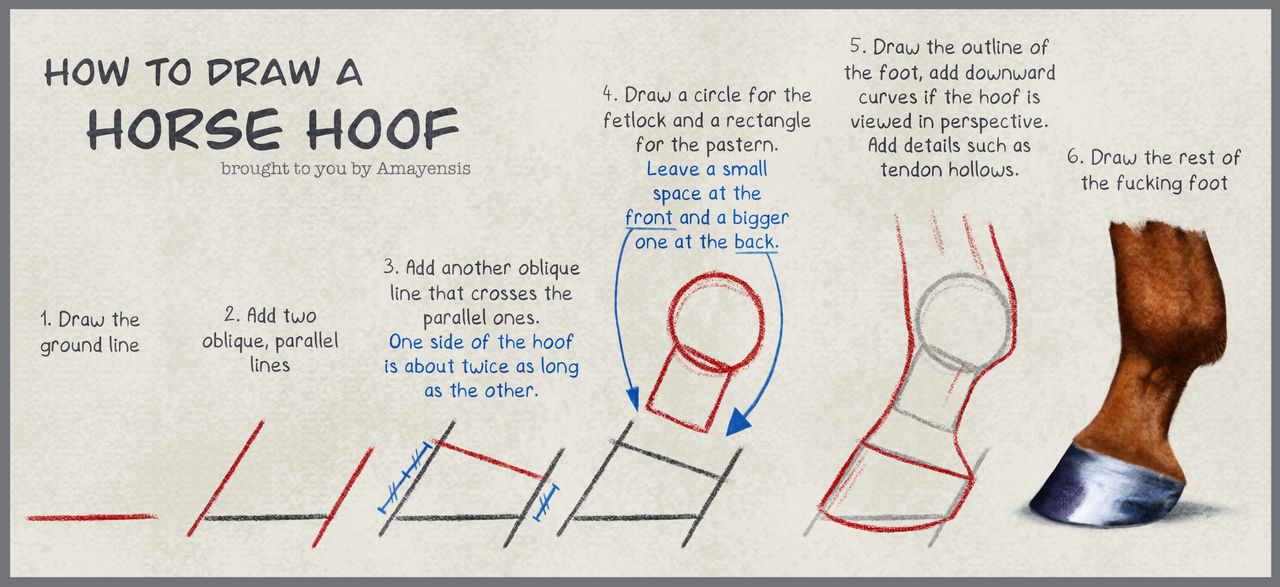 HOW TO DRAW A
HORSE HOOF
brought to you by Amayensis

1. Draw the ground line

2. Add two oblique, parallel lines

3. Add another oblique line that crosses the parallel ones.
One side of the hoof is about twice as long as the other.

4. Draw a circle for the fetlock and a rectangle for the pastern.
Leave a small space at the front and a bigger one at the back.

5. Draw the outline of the foot, add downward curves if the hoof is viewed in perspective. Add details such as tendon hollows.

6. Draw the rest of the fucking foot