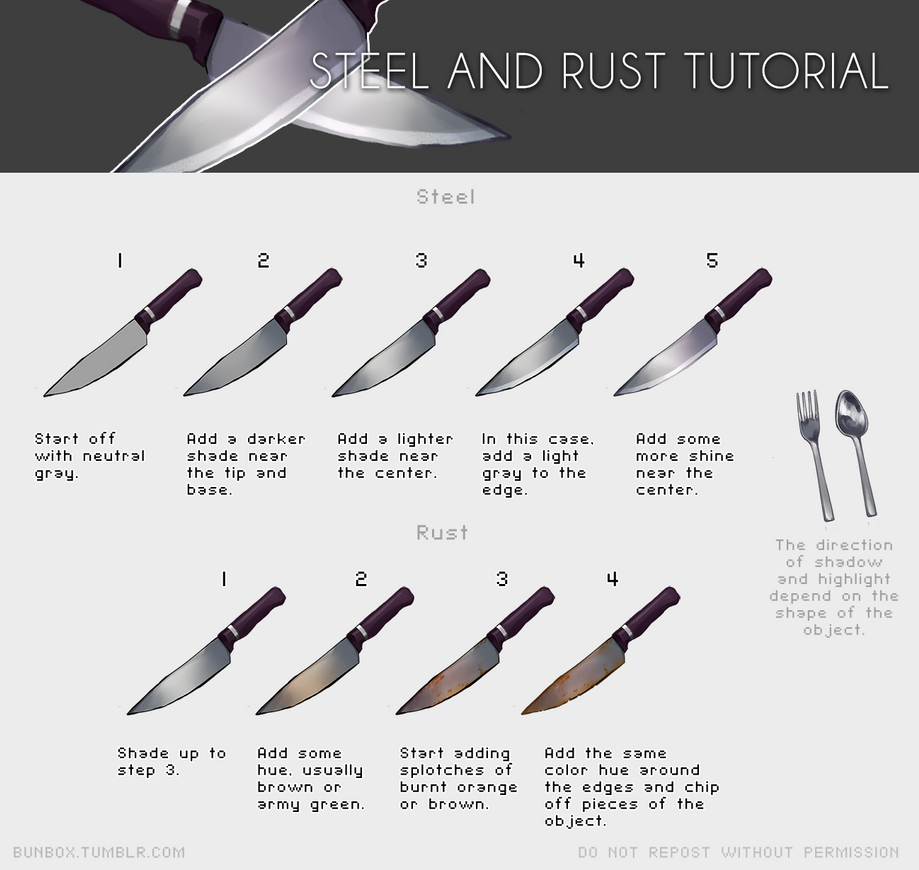 STEEL AND RUST TUTORIAL

Steel

1

Start off with neutral gray.

2

Add a darker shade near the tip and base.

3

Add a lighter shade near the center.

4

In this case, add a light gray to the edge.

5

Add some more shine near the center.

The direction of shadow and highlight depend on the shape of the object.

Rust

1

Shade up to step 3.

2

Add some hue, usually brown or army green.

3

Start adding splotches of burnt orange or brown.

4

Add the same color hue around the edges and chip off pieces of the object.

BUNBOX.TUMBLR.COM

DO NOT REPOST WITHOUT PERMISSION